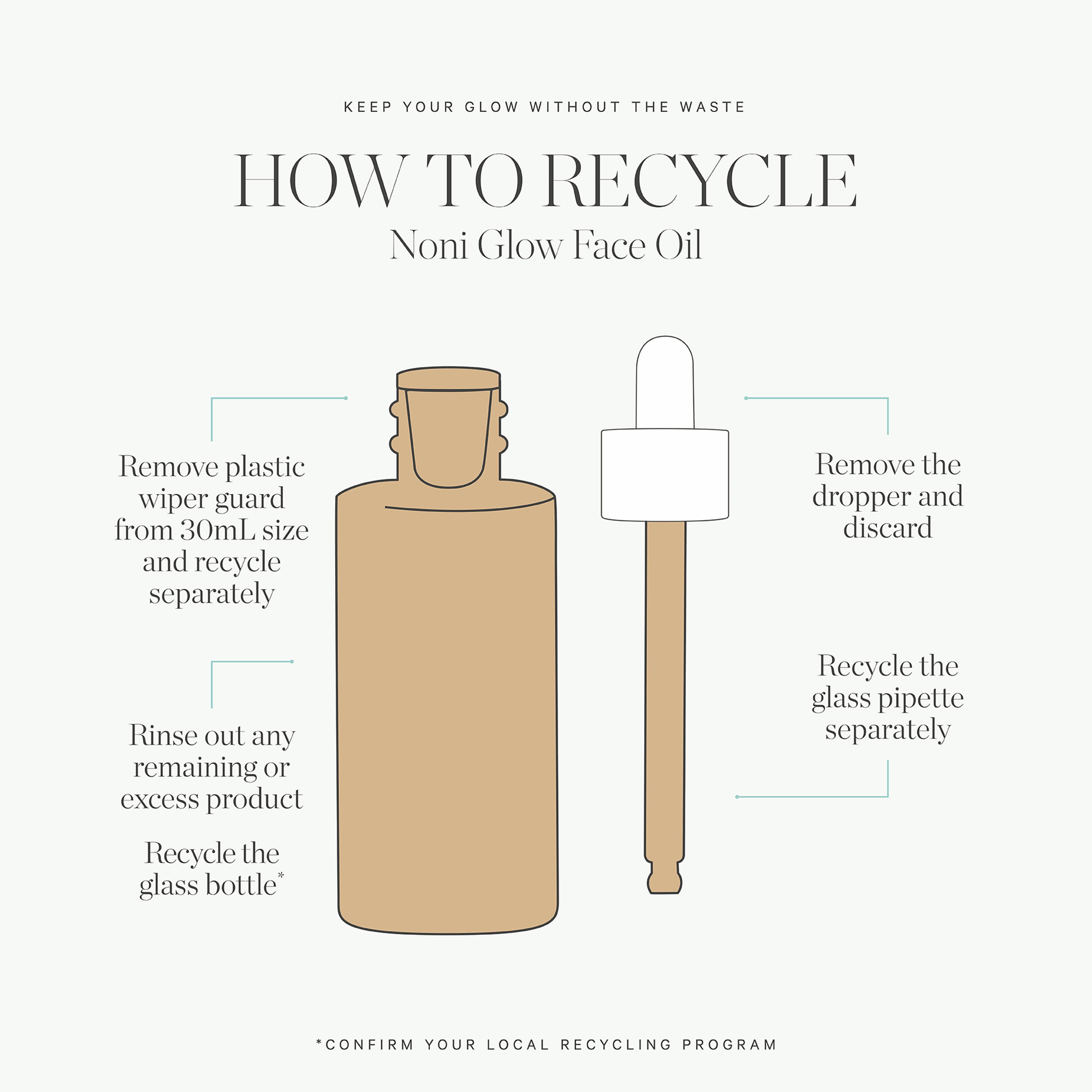 KEEP YOUR GLOW WITHOUT THE WASTE

HOW TO RECYCLE

Noni Glow Face Oil

Remove plastic wiper guard from 30mL size and recycle separately

Rinse out any remaining or excess product

Recycle the glass bottle*

Remove the dropper and discard

Recycle the glass pipette separately

*CONFIRM YOUR LOCAL RECYCLING PROGRAM