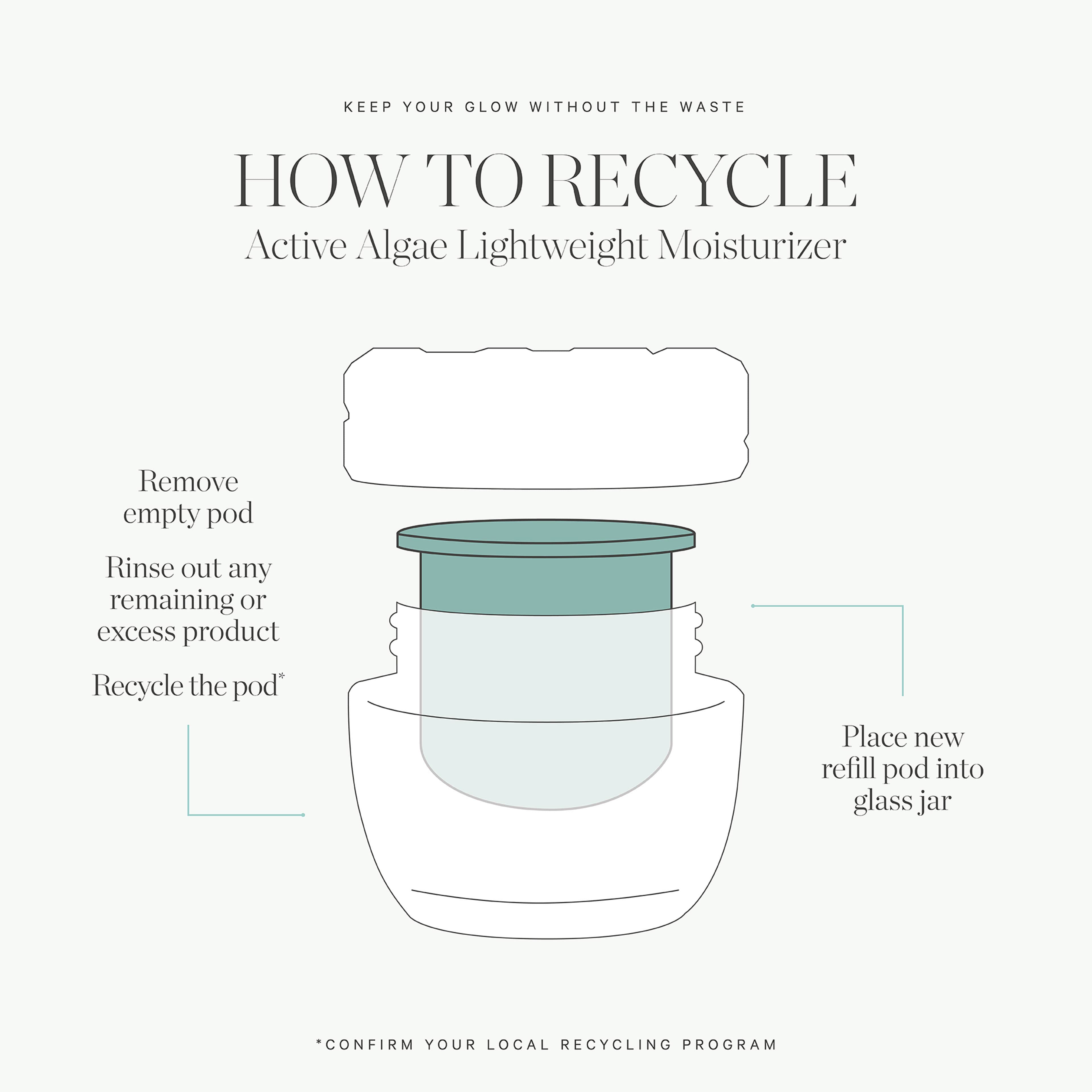 KEEP YOUR GLOW WITHOUT THE WASTE

HOW TO RECYCLE

Active Algae Lightweight Moisturizer

Remove empty pod

Rinse out any remaining or excess product

Recycle the pod*

Place new refill pod into glass jar

*CONFIRM YOUR LOCAL RECYCLING PROGRAM