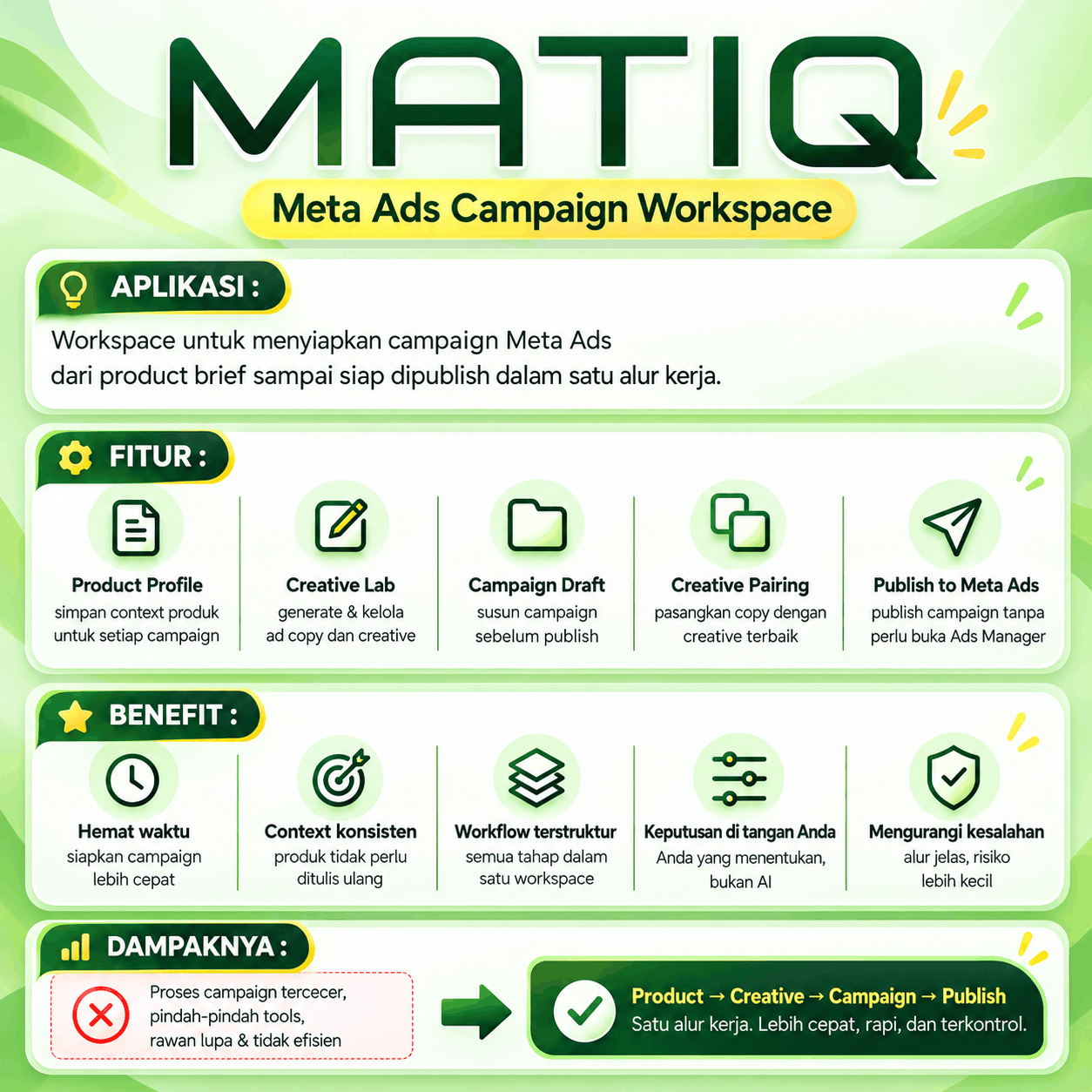 MATIQ

Meta Ads Campaign Workspace

APLIKASI :

Workspace untuk menyiapkan campaign Meta Ads dari product brief sampai siap dipublish dalam satu alur kerja.

FITUR :

Product Profile
simpan context produk untuk setiap campaign

Creative Lab
generate & kelola ad copy dan creative

Campaign Draft
susun campaign sebelum publish

Creative Pairing
pasangkan copy dengan creative terbaik

Publish to Meta Ads
publish campaign tanpa perlu buka Ads Manager

BENEFIT :

Hemat waktu
siapkan campaign lebih cepat

Context konsisten
produk tidak perlu ditulis ulang

Workflow terstruktur
semua tahap dalam satu workspace

Keputusan di tangan Anda
Anda yang menentukan, bukan AI

Mengurangi kesalahan
alur jelas, risiko lebih kecil

DAMPAKNYA :

Proses campaign tercecer, pindah-pindah tools, rawan lupa & tidak efisien

Product → Creative → Campaign → Publish
Satu alur kerja. Lebih cepat, rapi, dan terkontrol.