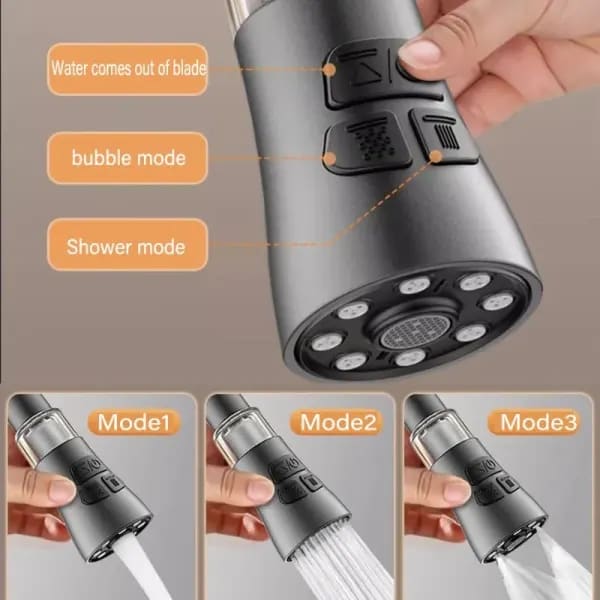 Water comes out of blade

bubble mode

Shower mode

Mode1

Mode2

Mode3