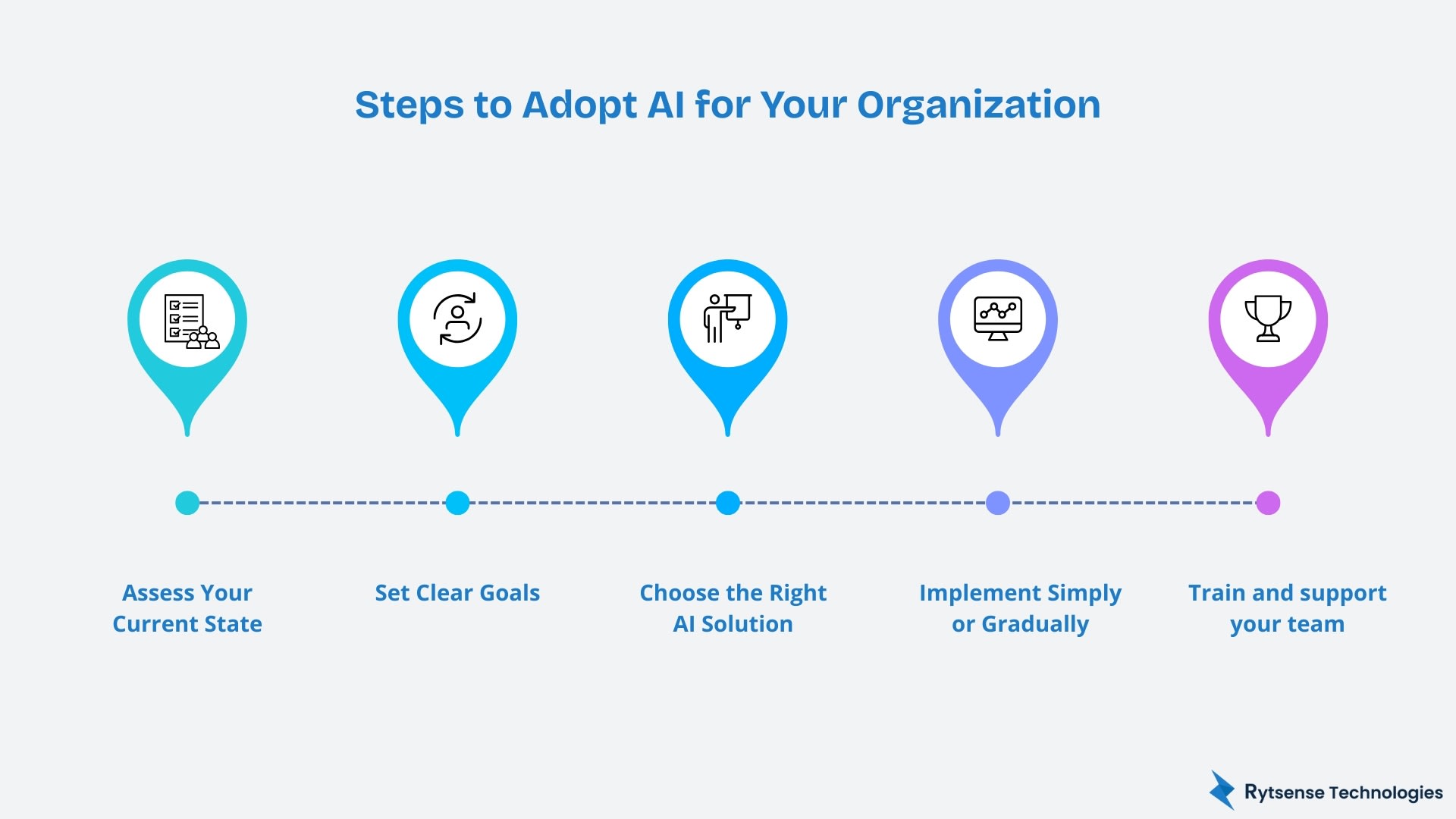 Steps to Adopt AI for Your Organization

Assess Your Current State

Set Clear Goals

Choose the Right AI Solution

Implement Simply or Gradually

Train and support your team

Rytsense Technologies