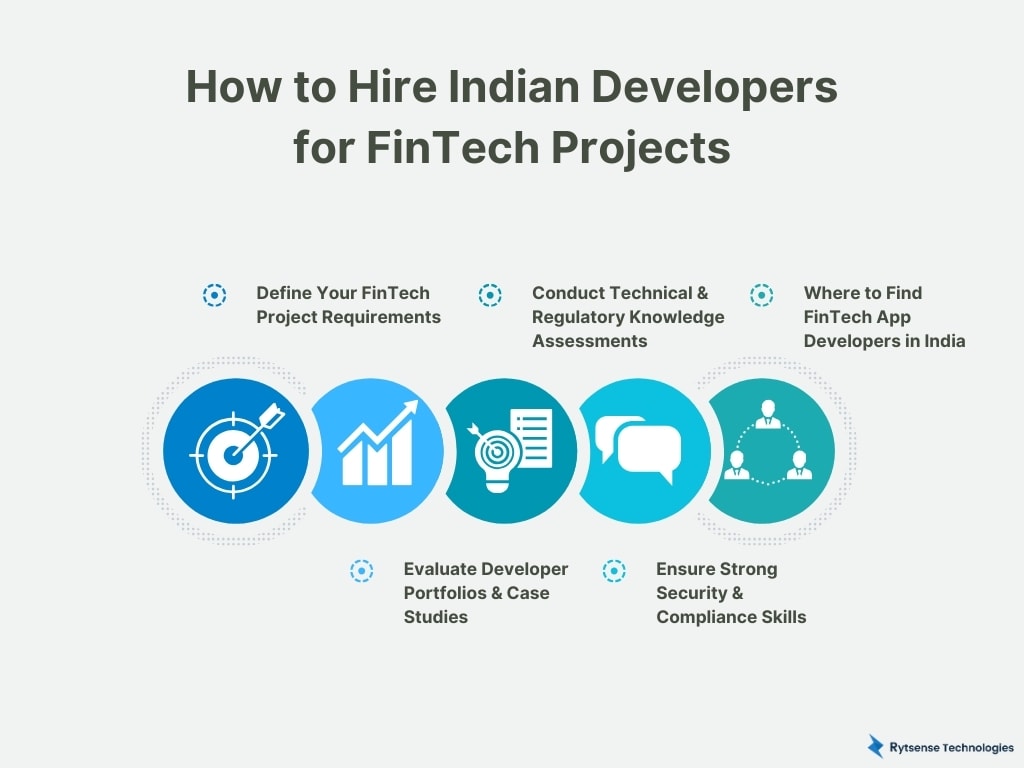 How to Hire Indian Developers for FinTech Projects

Define Your FinTech Project Requirements

Conduct Technical & Regulatory Knowledge Assessments

Where to Find FinTech App Developers in India

Evaluate Developer Portfolios & Case Studies

Ensure Strong Security & Compliance Skills

Rytsense Technologies