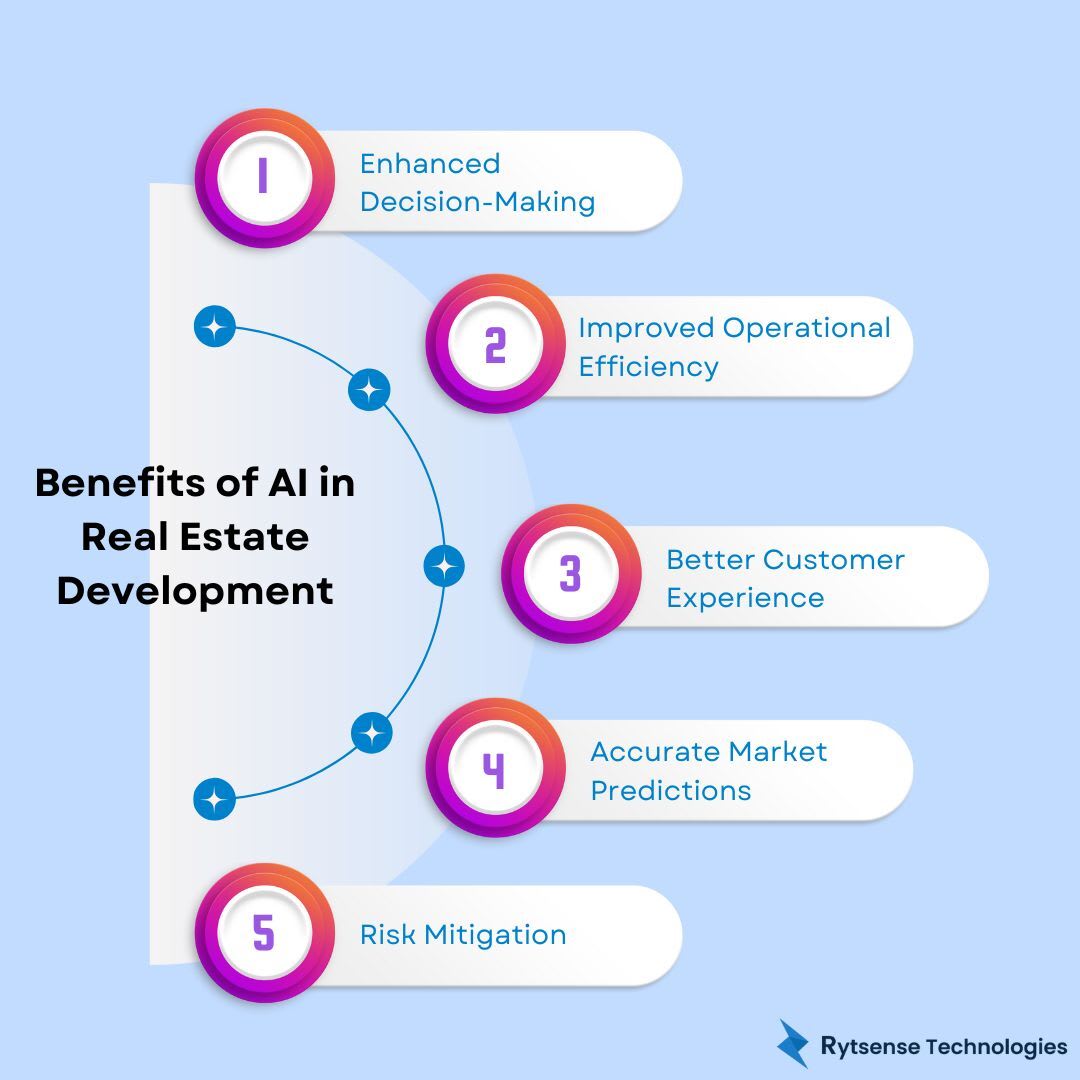 Benefits of AI in Real Estate Development

1 Enhanced Decision-Making

2 Improved Operational Efficiency

3 Better Customer Experience

4 Accurate Market Predictions

5 Risk Mitigation

Rytsense Technologies