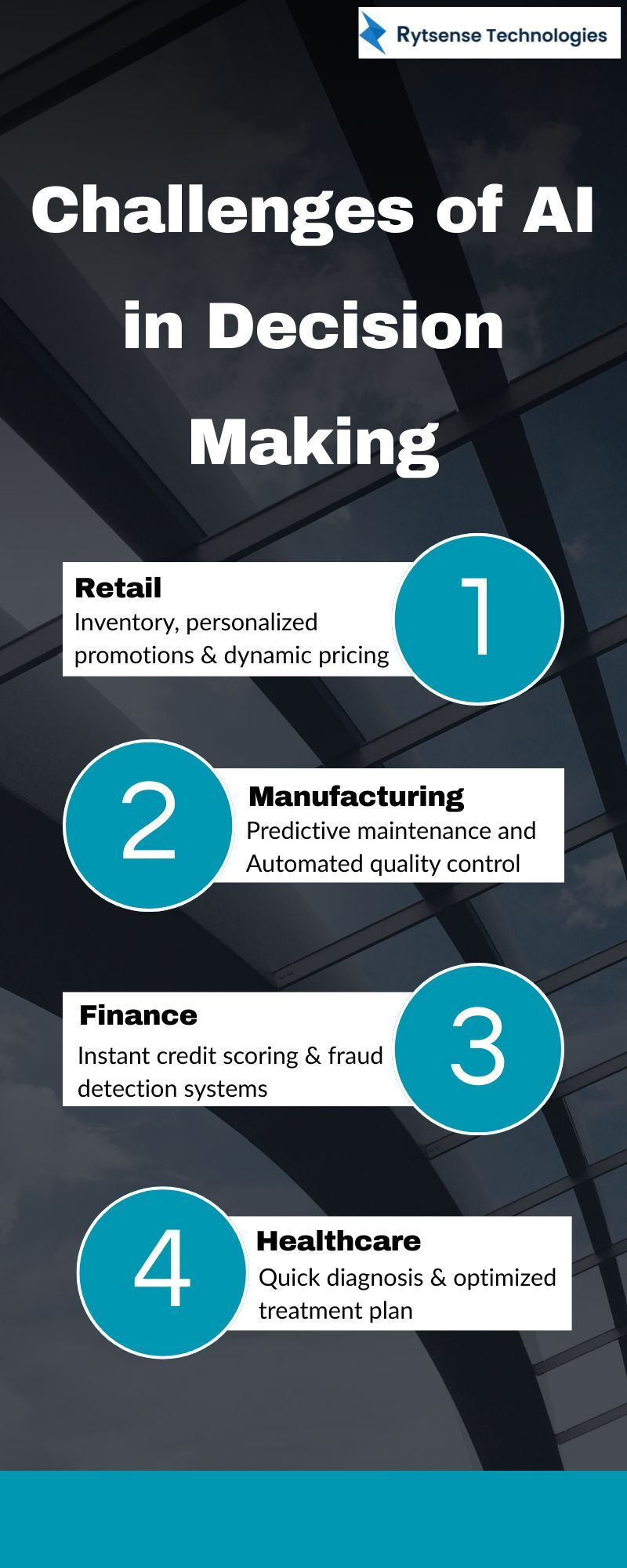 Rytsense Technologies

Challenges of AI in Decision Making

Retail
Inventory, personalized promotions & dynamic pricing

1

2

Manufacturing
Predictive maintenance and Automated quality control

Finance
Instant credit scoring & fraud detection systems

3

4

Healthcare
Quick diagnosis & optimized treatment plan