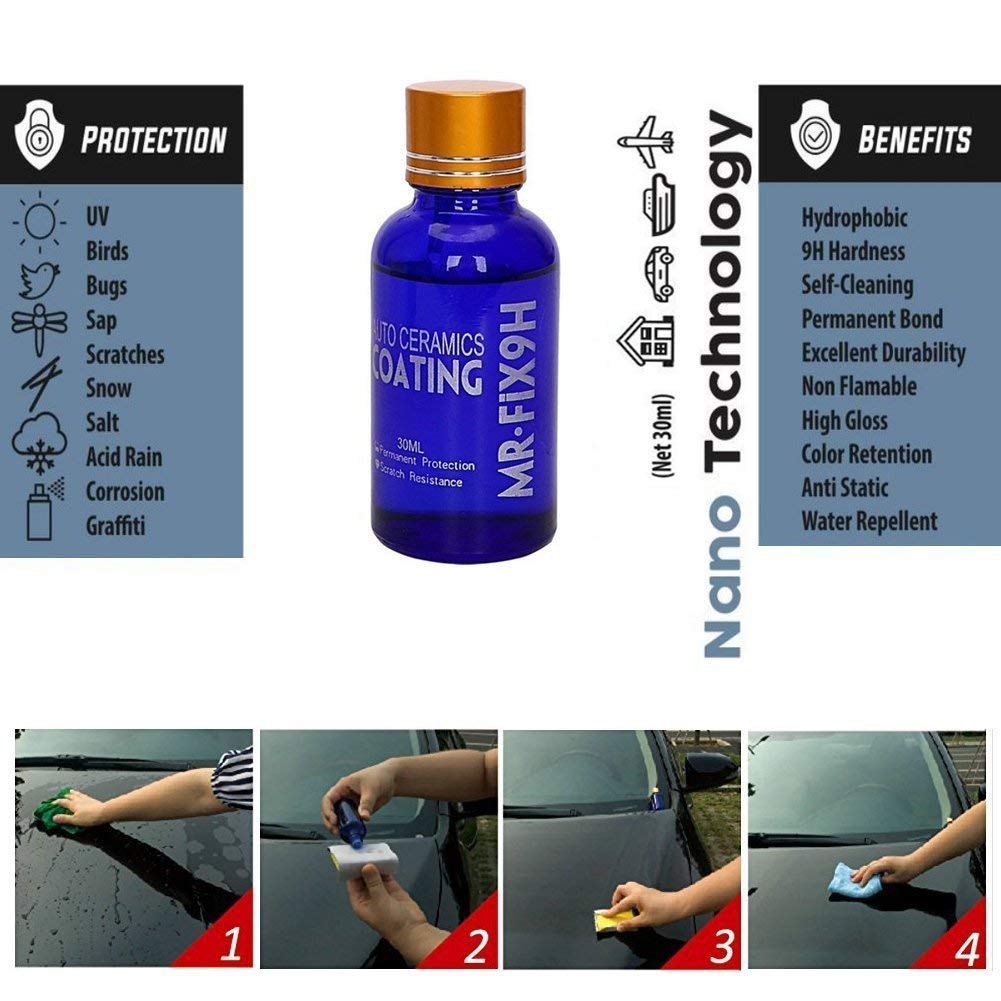 PROTECTION

UV
Birds
Bugs
Sap
Scratches
Snow
Salt
Acid Rain
Corrosion
Graffiti

AUTO CERAMICS
COATING
MR·FIX9H
30ML
Permanent Protection
Scratch Resistance

(Net 30ml)

Nano Technology

BENEFITS

Hydrophobic
9H Hardness
Self-Cleaning
Permanent Bond
Excellent Durability
Non Flamable
High Gloss
Color Retention
Anti Static
Water Repellent

1

2

3

4