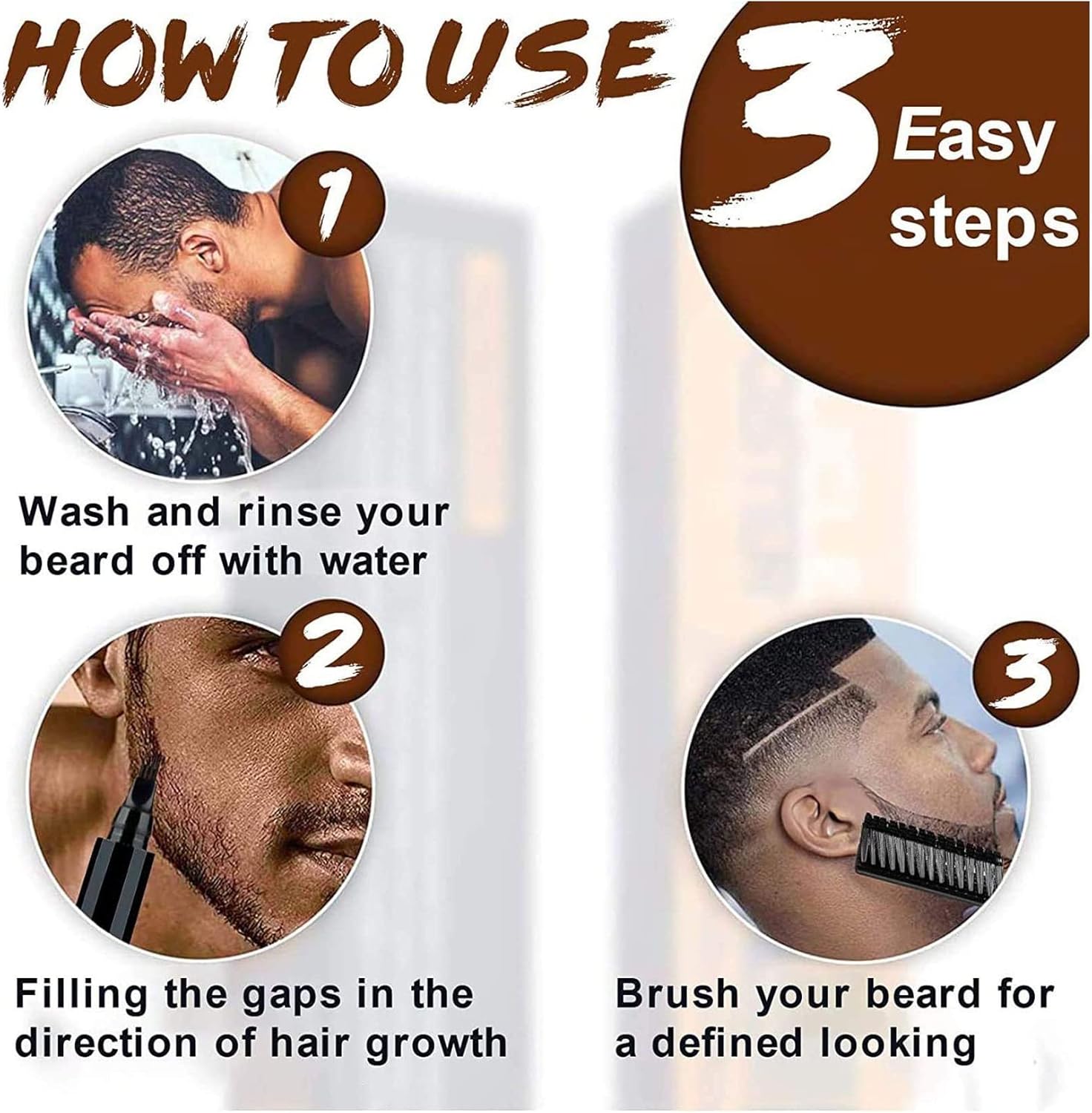 HOW TO USE

3 Easy steps

1

Wash and rinse your beard off with water

2

Filling the gaps in the direction of hair growth

3

Brush your beard for a defined looking