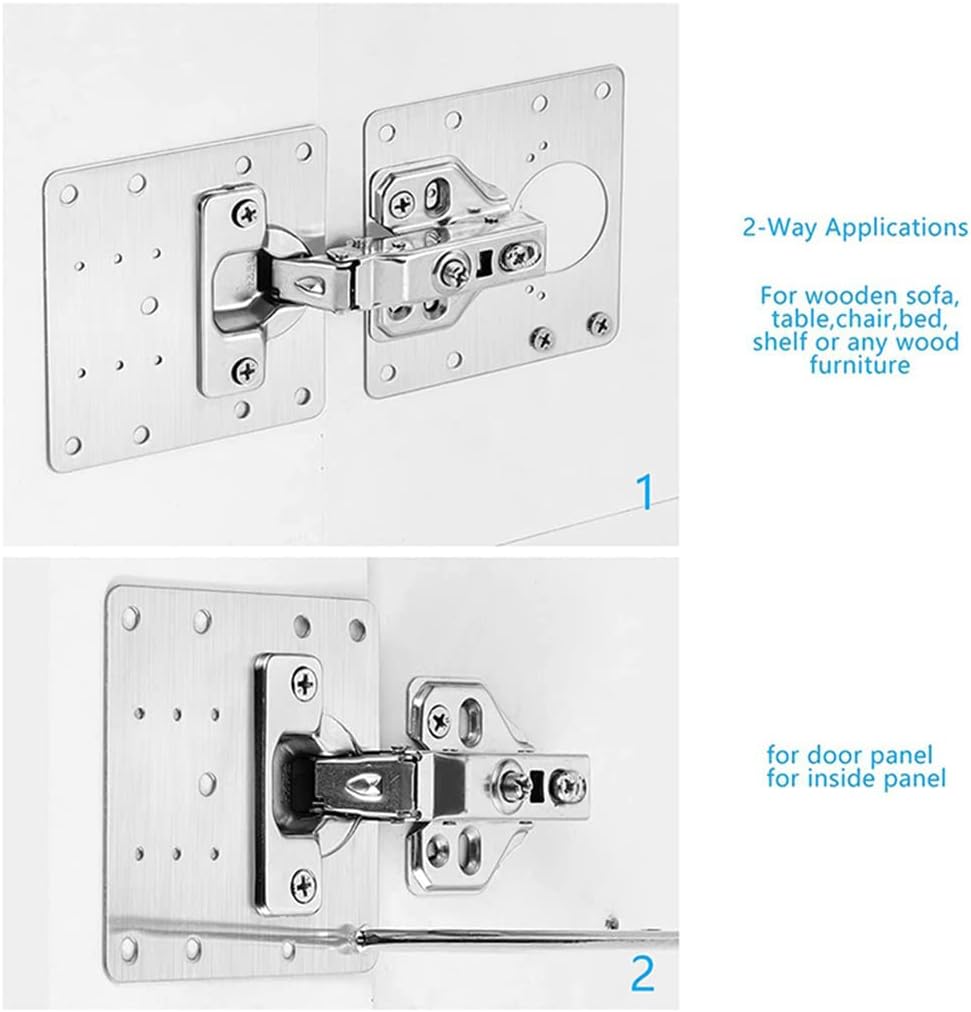 2-Way Applications

For wooden sofa, table,chair,bed, shelf or any wood furniture

1

for door panel
for inside panel

2