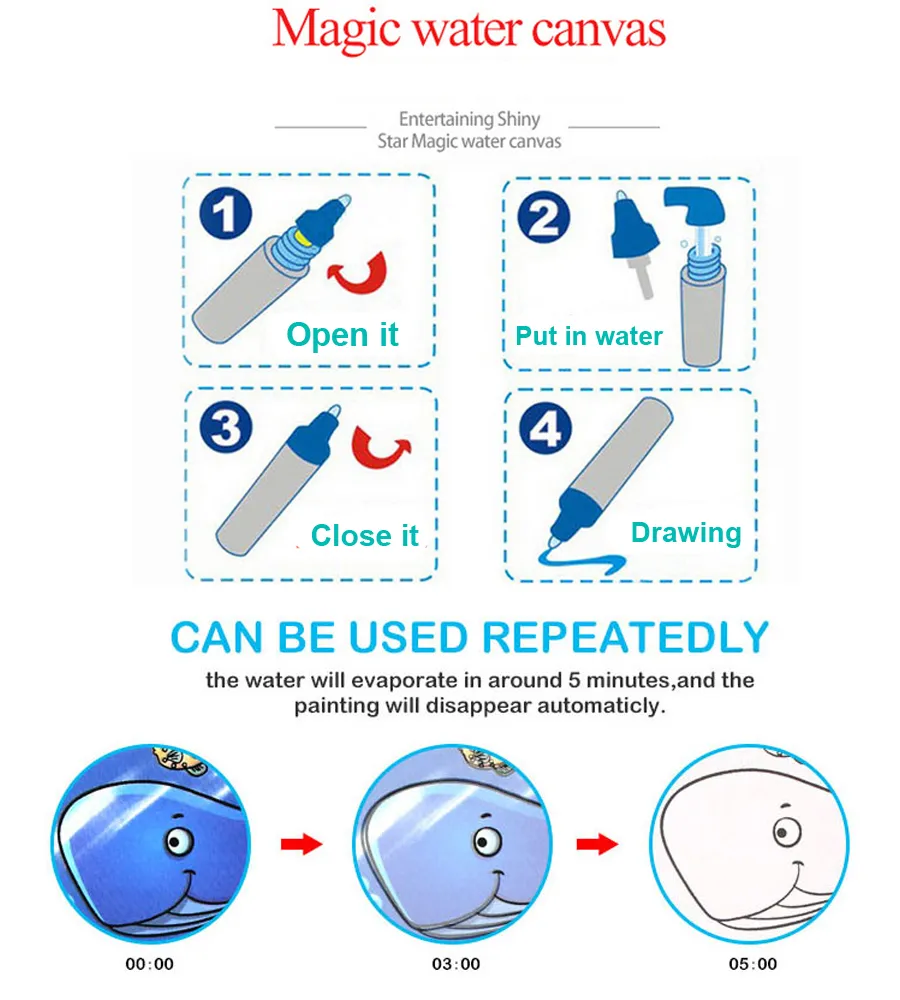 Magic water canvas

Entertaining Shiny
Star Magic water canvas

1
Open it

2
Put in water

3
Close it

4
Drawing

CAN BE USED REPEATEDLY

the water will evaporate in around 5 minutes,and the painting will disappear automaticly.

00:00

03:00

05:00