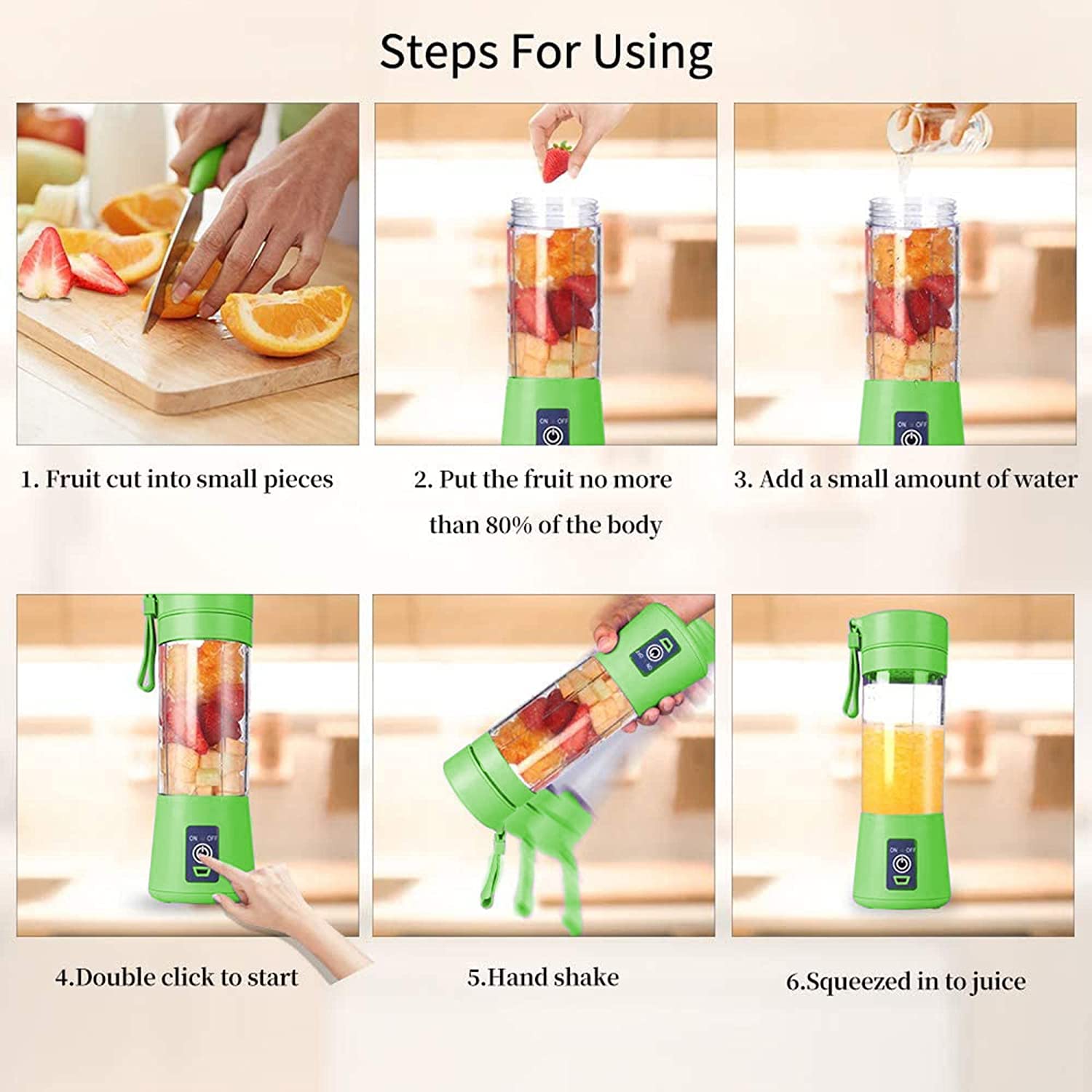 Steps For Using

ON OFF

ON OFF

1. Fruit cut into small pieces

2. Put the fruit no more than 80% of the body

3. Add a small amount of water

ON OFF

ON OFF

ON OFF

4.Double click to start

5.Hand shake

6.Squeezed in to juice