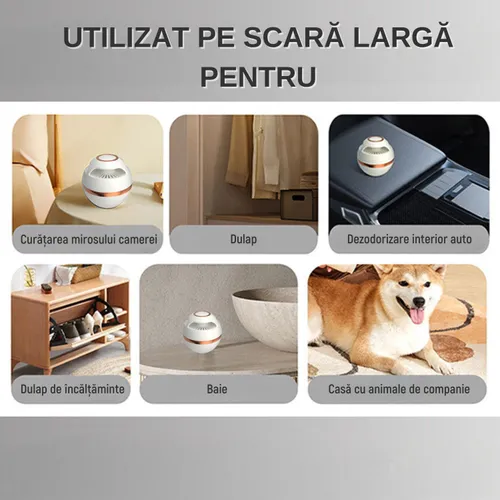 UTILIZAT PE SCARĂ LARGĂ PENTRU

Curățarea mirosului camerei

Dulap

Dezodorizare interior auto

Dulap de încălțăminte

Baie

Casă cu animale de companie