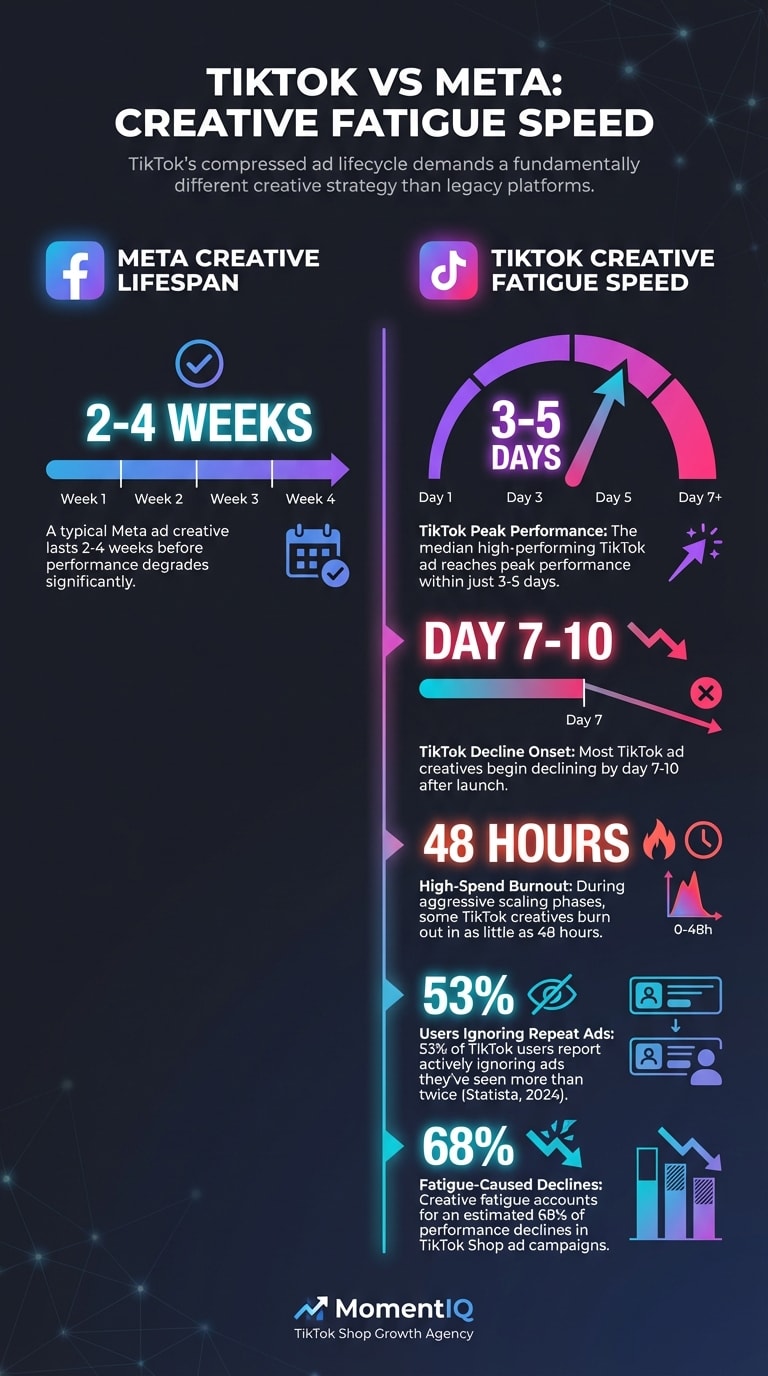 TIKTOK VS META: CREATIVE FATIGUE SPEED

TikTok's compressed ad lifecycle demands a fundamentally different creative strategy than legacy platforms.

META CREATIVE LIFESPAN

2-4 WEEKS

Week 1 Week 2 Week 3 Week 4

A typical Meta ad creative lasts 2-4 weeks before performance degrades significantly.

TIKTOK CREATIVE FATIGUE SPEED

3-5 DAYS

Day 1 Day 3 Day 5 Day 7+

TikTok Peak Performance: The median high-performing TikTok ad reaches peak performance within just 3-5 days.

DAY 7-10

Day 7

TikTok Decline Onset: Most TikTok ad creatives begin declining by day 7-10 after launch.

48 HOURS

High-Spend Burnout: During aggressive scaling phases, some TikTok creatives burn out in as little as 48 hours.

0-48h

53%

Users Ignoring Repeat Ads: 53% of TikTok users report actively ignoring ads they've seen more than twice (Statista, 2024).

68%

Fatigue-Caused Declines: Creative fatigue accounts for an estimated 68% of performance declines in TikTok Shop ad campaigns.

MomentIQ
TikTok Shop Growth Agency