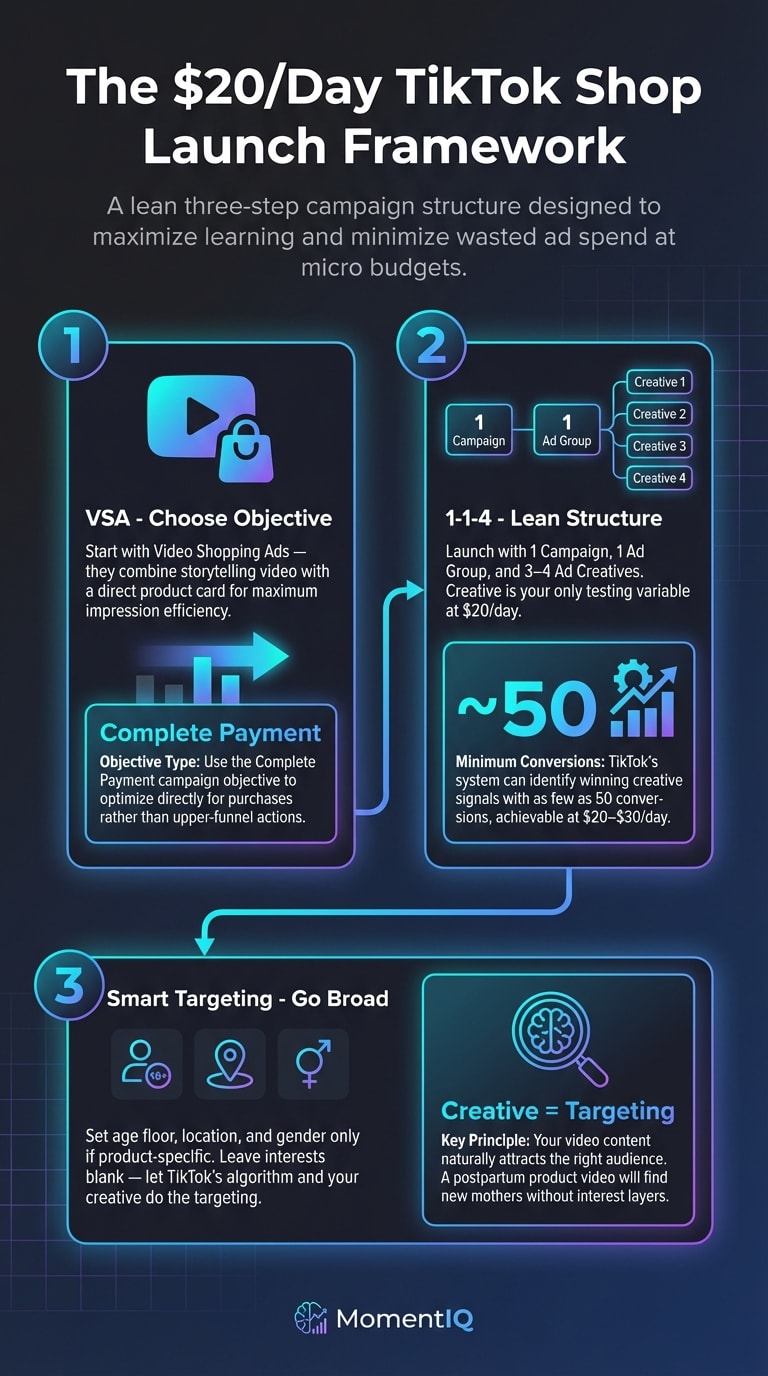 The \$20/Day TikTok Shop Launch Framework

A lean three-step campaign structure designed to maximize learning and minimize wasted ad spend at micro budgets.

1

VSA - Choose Objective

Start with Video Shopping Ads — they combine storytelling video with a direct product card for maximum impression efficiency.

Complete Payment

Objective Type: Use the Complete Payment campaign objective to optimize directly for purchases rather than upper-funnel actions.

2

1 Campaign

1 Ad Group

Creative 1

Creative 2

Creative 3

Creative 4

1-1-4 - Lean Structure

Launch with 1 Campaign, 1 Ad Group, and 3–4 Ad Creatives. Creative is your only testing variable at \$20/day.

~50

Minimum Conversions: TikTok's system can identify winning creative signals with as few as 50 conversions, achievable at \$20–\$30/day.

3

Smart Targeting - Go Broad

18+

Set age floor, location, and gender only if product-specific. Leave interests blank — let TikTok's algorithm and your creative do the targeting.

Creative = Targeting

Key Principle: Your video content naturally attracts the right audience. A postpartum product video will find new mothers without interest layers.

MomentIQ