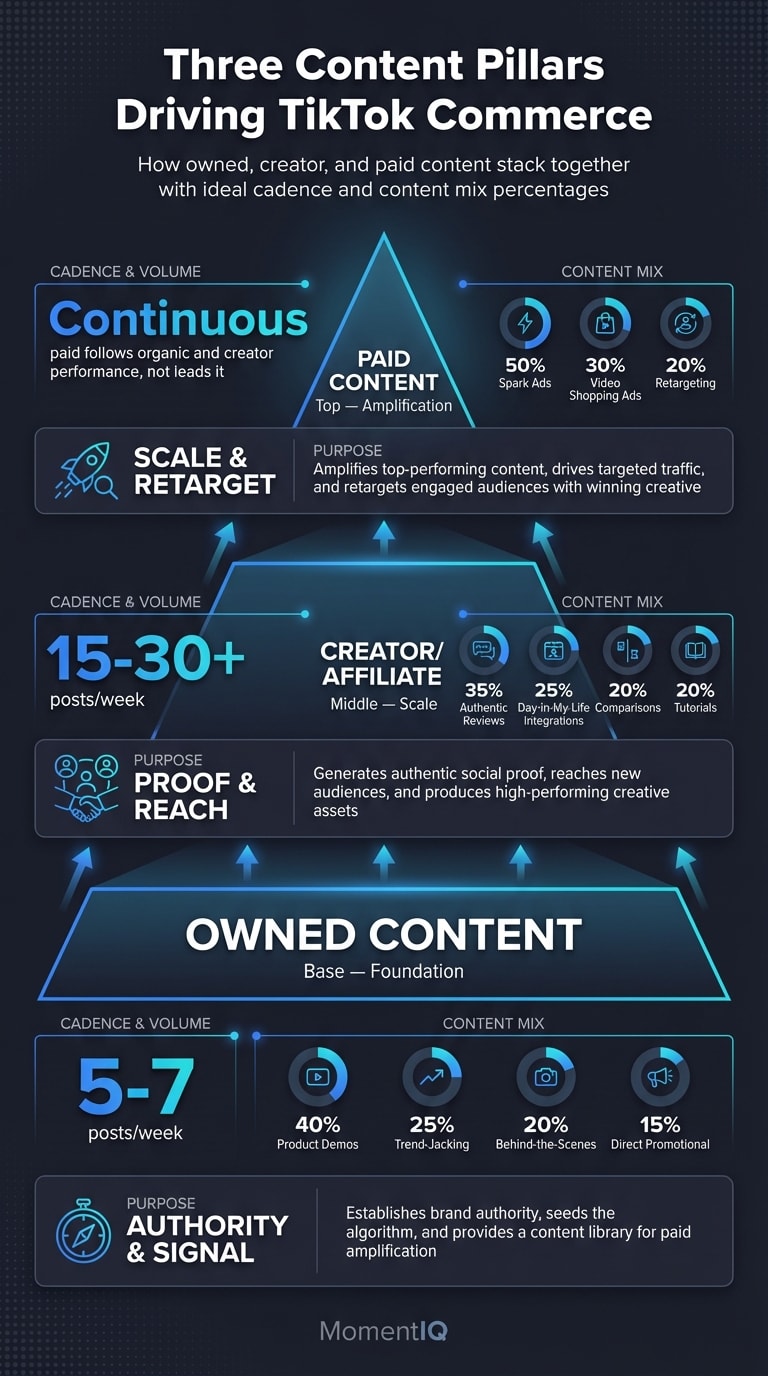 Three Content Pillars Driving TikTok Commerce

How owned, creator, and paid content stack together with ideal cadence and content mix percentages

CADENCE & VOLUME

Continuous

paid follows organic and creator performance, not leads it

PAID CONTENT

Top — Amplification

CONTENT MIX

50%
Spark Ads

30%
Video Shopping Ads

20%
Retargeting

SCALE & RETARGET

PURPOSE

Amplifies top-performing content, drives targeted traffic, and retargets engaged audiences with winning creative

CADENCE & VOLUME

15-30+

posts/week

CREATOR/ AFFILIATE

Middle — Scale

CONTENT MIX

35%
Authentic Reviews

25%
Day-in-My-Life Integrations

20%
Comparisons

20%
Tutorials

PURPOSE

PROOF & REACH

Generates authentic social proof, reaches new audiences, and produces high-performing creative assets

OWNED CONTENT

Base — Foundation

CADENCE & VOLUME

5-7

posts/week

CONTENT MIX

40%
Product Demos

25%
Trend-Jacking

20%
Behind-the-Scenes

15%
Direct Promotional

PURPOSE

AUTHORITY & SIGNAL

Establishes brand authority, seeds the algorithm, and provides a content library for paid amplification

MomentIQ