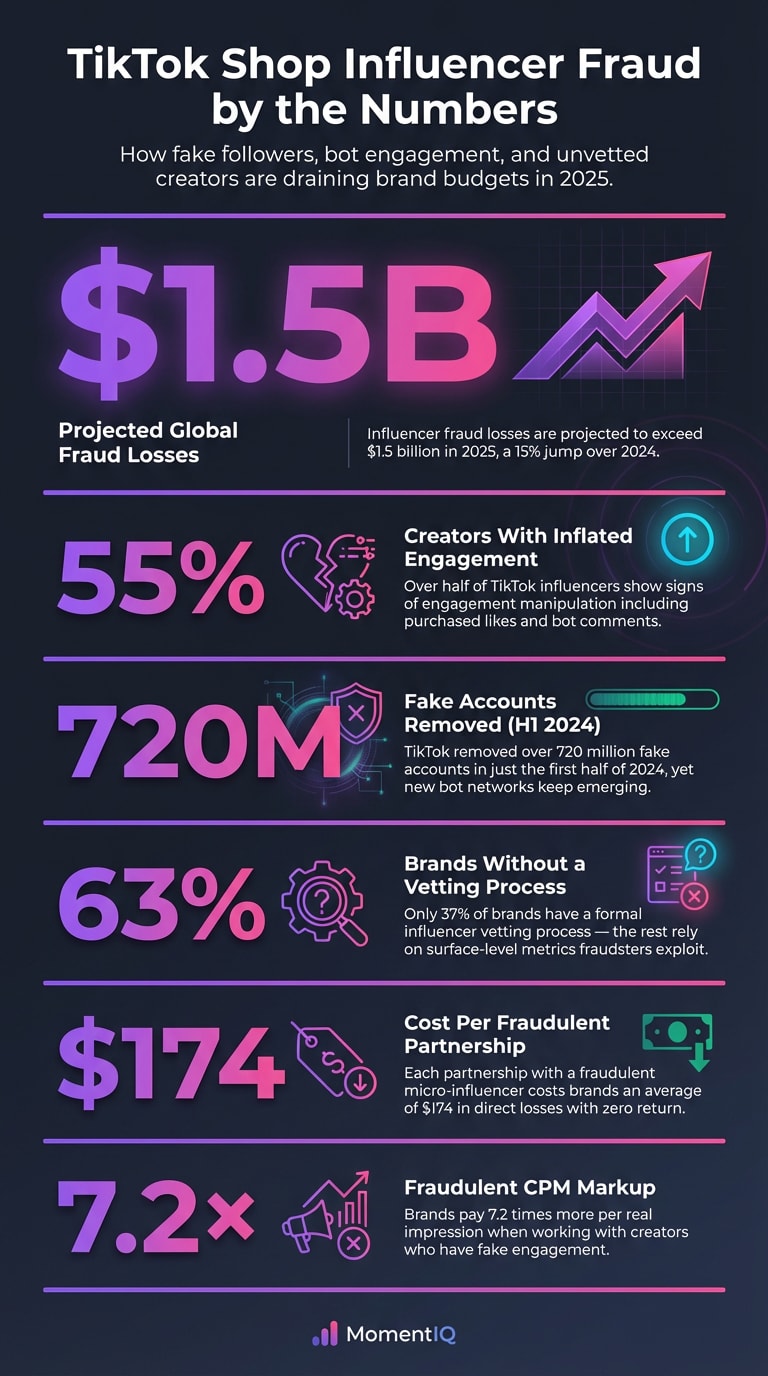 TikTok Shop Influencer Fraud by the Numbers

How fake followers, bot engagement, and unvetted creators are draining brand budgets in 2025.

$1.5B

Projected Global Fraud Losses

Influencer fraud losses are projected to exceed $1.5 billion in 2025, a 15% jump over 2024.

55%

Creators With Inflated Engagement

Over half of TikTok influencers show signs of engagement manipulation including purchased likes and bot comments.

720M

Fake Accounts Removed (H1 2024)

TikTok removed over 720 million fake accounts in just the first half of 2024, yet new bot networks keep emerging.

63%

Brands Without a Vetting Process

Only 37% of brands have a formal influencer vetting process — the rest rely on surface-level metrics fraudsters exploit.

$174

Cost Per Fraudulent Partnership

Each partnership with a fraudulent micro-influencer costs brands an average of $174 in direct losses with zero return.

7.2×

Fraudulent CPM Markup

Brands pay 7.2 times more per real impression when working with creators who have fake engagement.

MomentIQ