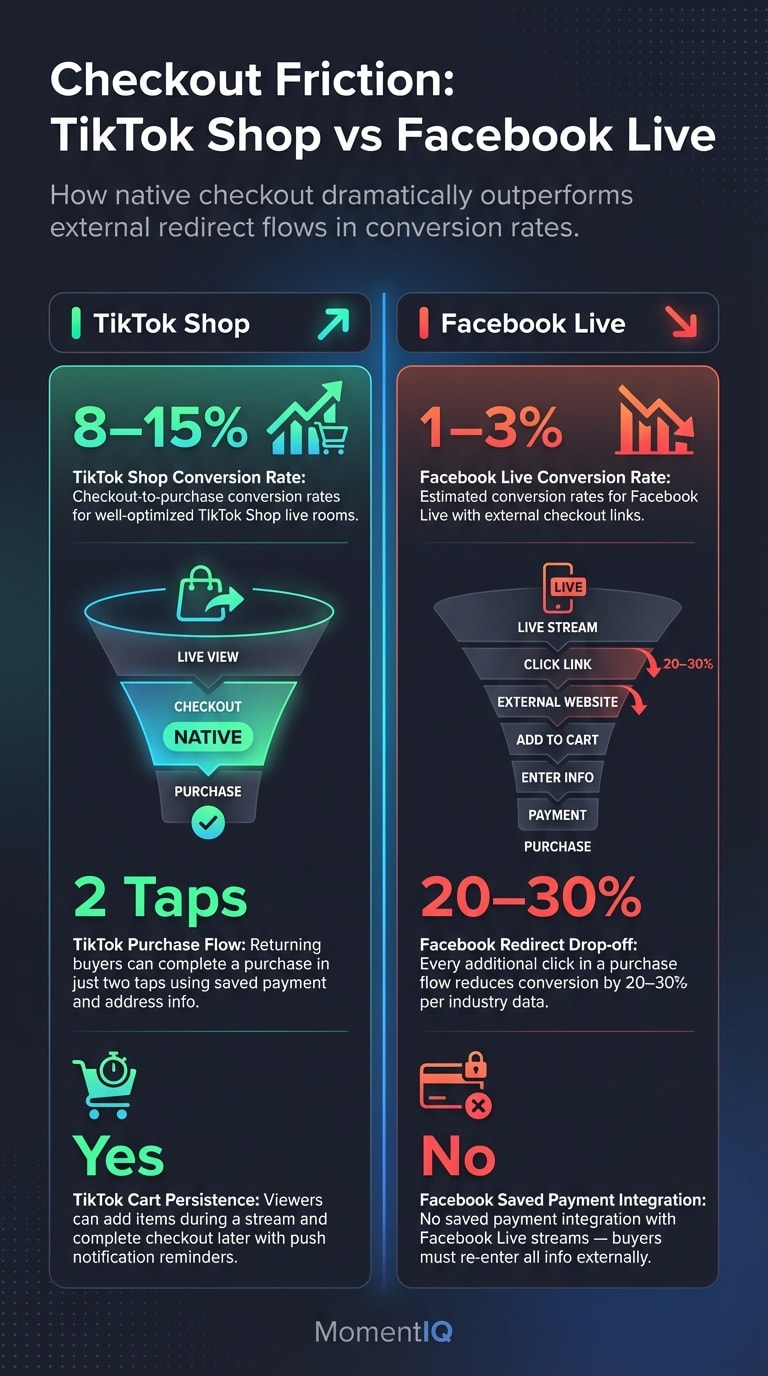 Checkout Friction: TikTok Shop vs Facebook Live

How native checkout dramatically outperforms external redirect flows in conversion rates.

TikTok Shop

8–15%

TikTok Shop Conversion Rate: Checkout-to-purchase conversion rates for well-optimized TikTok Shop live rooms.

LIVE VIEW
CHECKOUT
NATIVE
PURCHASE

2 Taps

TikTok Purchase Flow: Returning buyers can complete a purchase in just two taps using saved payment and address info.

Yes

TikTok Cart Persistence: Viewers can add items during a stream and complete checkout later with push notification reminders.

Facebook Live

1–3%

Facebook Live Conversion Rate: Estimated conversion rates for Facebook Live with external checkout links.

LIVE
LIVE STREAM
CLICK LINK
20–30%
EXTERNAL WEBSITE
ADD TO CART
ENTER INFO
PAYMENT
PURCHASE

20–30%

Facebook Redirect Drop-off: Every additional click in a purchase flow reduces conversion by 20–30% per industry data.

No

Facebook Saved Payment Integration: No saved payment integration with Facebook Live streams — buyers must re-enter all info externally.

MomentIQ