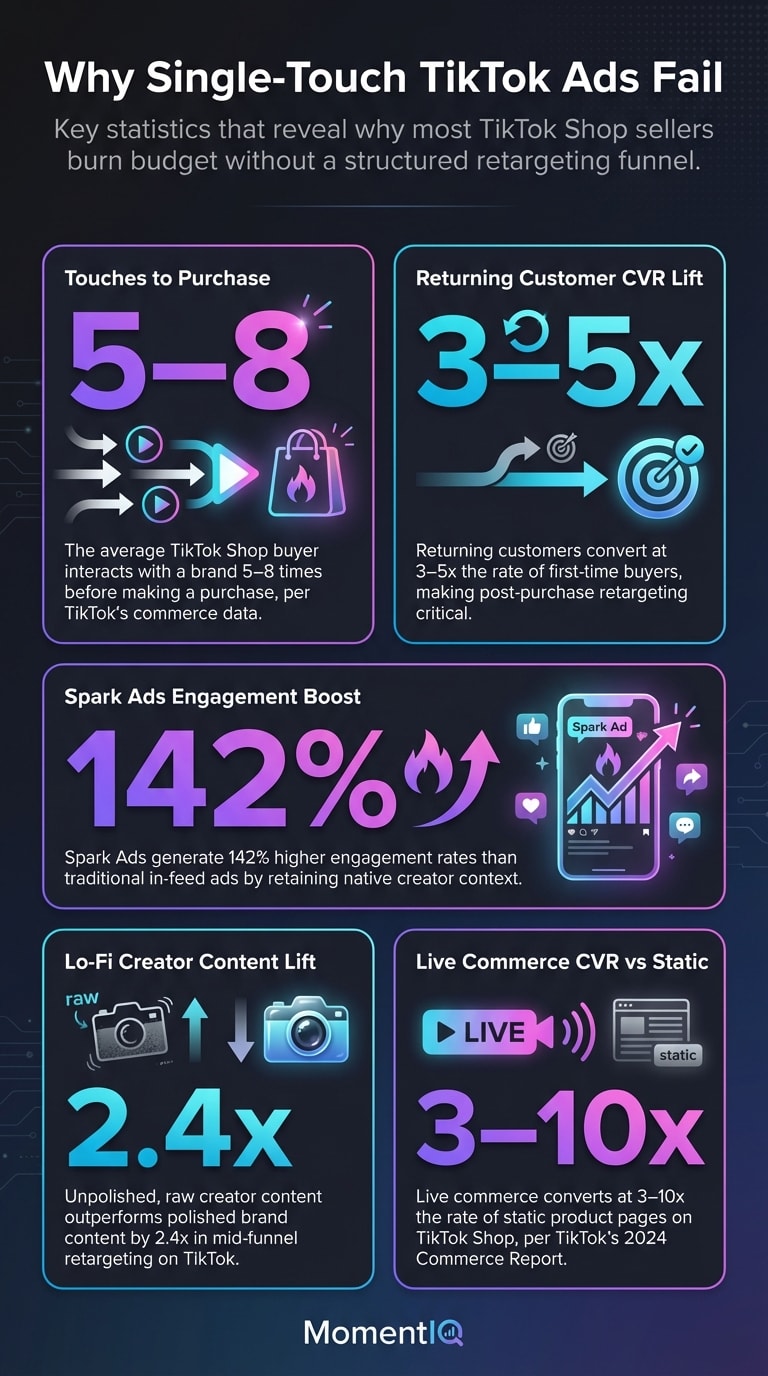 Why Single-Touch TikTok Ads Fail

Key statistics that reveal why most TikTok Shop sellers burn budget without a structured retargeting funnel.

Touches to Purchase

5–8

The average TikTok Shop buyer interacts with a brand 5–8 times before making a purchase, per TikTok's commerce data.

Returning Customer CVR Lift

3–5x

Returning customers convert at 3–5x the rate of first-time buyers, making post-purchase retargeting critical.

Spark Ads Engagement Boost

142%

Spark Ad

Spark Ads generate 142% higher engagement rates than traditional in-feed ads by retaining native creator context.

Lo-Fi Creator Content Lift

raw

2.4x

Unpolished, raw creator content outperforms polished brand content by 2.4x in mid-funnel retargeting on TikTok.

Live Commerce CVR vs Static

LIVE

static

3–10x

Live commerce converts at 3–10x the rate of static product pages on TikTok Shop, per TikTok's 2024 Commerce Report.

MomentIQ