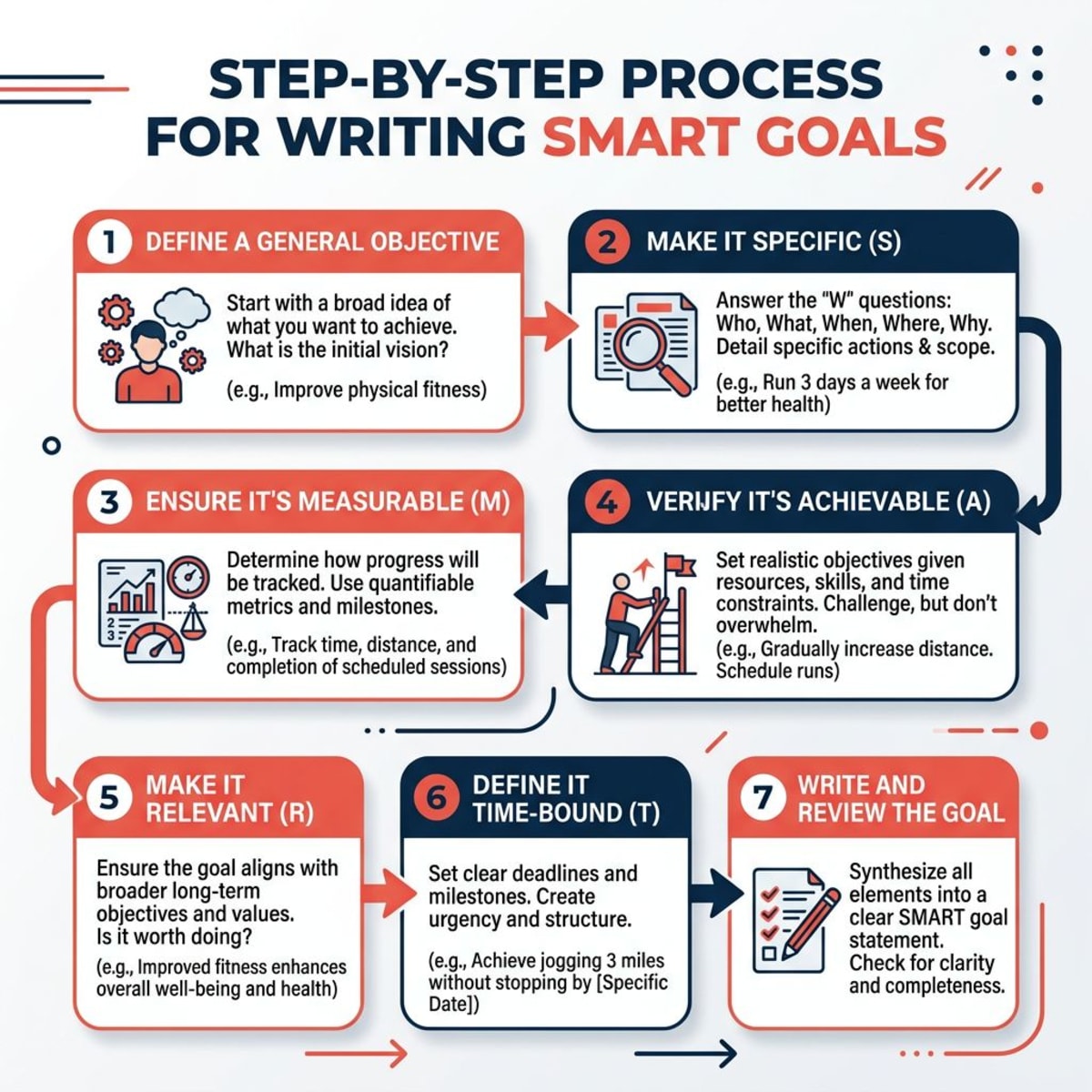 STEP-BY-STEP PROCESS FOR WRITING SMART GOALS

1 DEFINE A GENERAL OBJECTIVE

Start with a broad idea of what you want to achieve. What is the initial vision?

(e.g., Improve physical fitness)

2 MAKE IT SPECIFIC (S)

Answer the "W" questions: Who, What, When, Where, Why. Detail specific actions & scope.

(e.g., Run 3 days a week for better health)

3 ENSURE IT'S MEASURABLE (M)

Determine how progress will be tracked. Use quantifiable metrics and milestones.

(e.g., Track time, distance, and completion of scheduled sessions)

4 VERIJFY IT'S ACHIEVABLE (A)

Set realistic objectives given resources, skills, and time constraints. Challenge, but don't overwhelm.

(e.g., Gradually increase distance. Schedule runs)

5 MAKE IT RELEVANT (R)

Ensure the goal aligns with broader long-term objectives and values. Is it worth doing?

(e.g., Improved fitness enhances overall well-being and health)

6 DEFINE IT TIME-BOUND (T)

Set clear deadlines and milestones. Create urgency and structure.

(e.g., Achieve jogging 3 miles without stopping by [Specific Date])

7 WRITE AND REVIEW THE GOAL

Synthesize all elements into a clear SMART goal statement. Check for clarity and completeness.