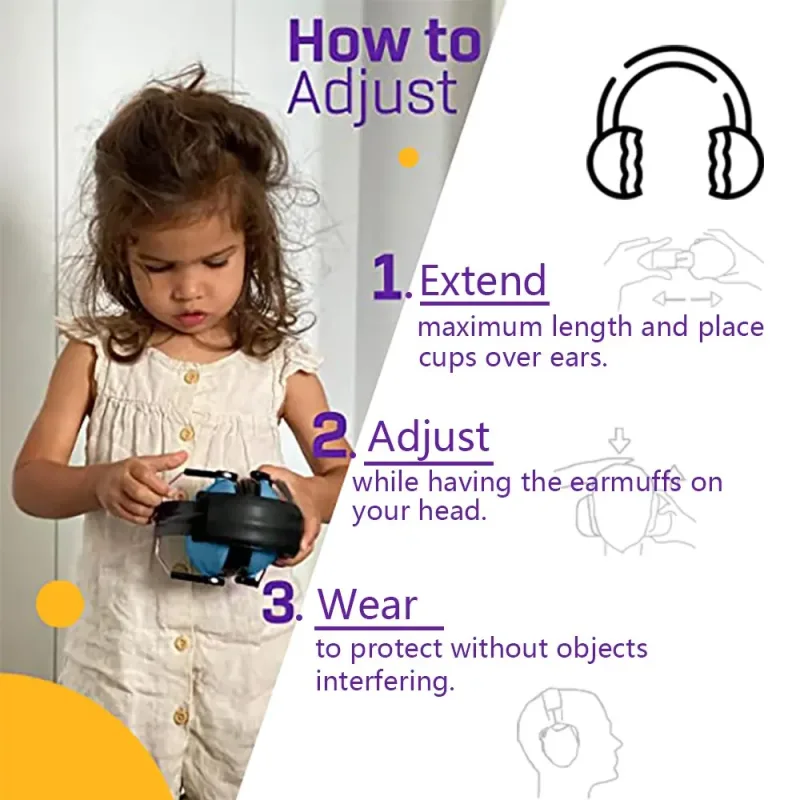 How to Adjust

1. Extend
maximum length and place cups over ears.

2. Adjust
while having the earmuffs on your head.

3. Wear
to protect without objects interfering.