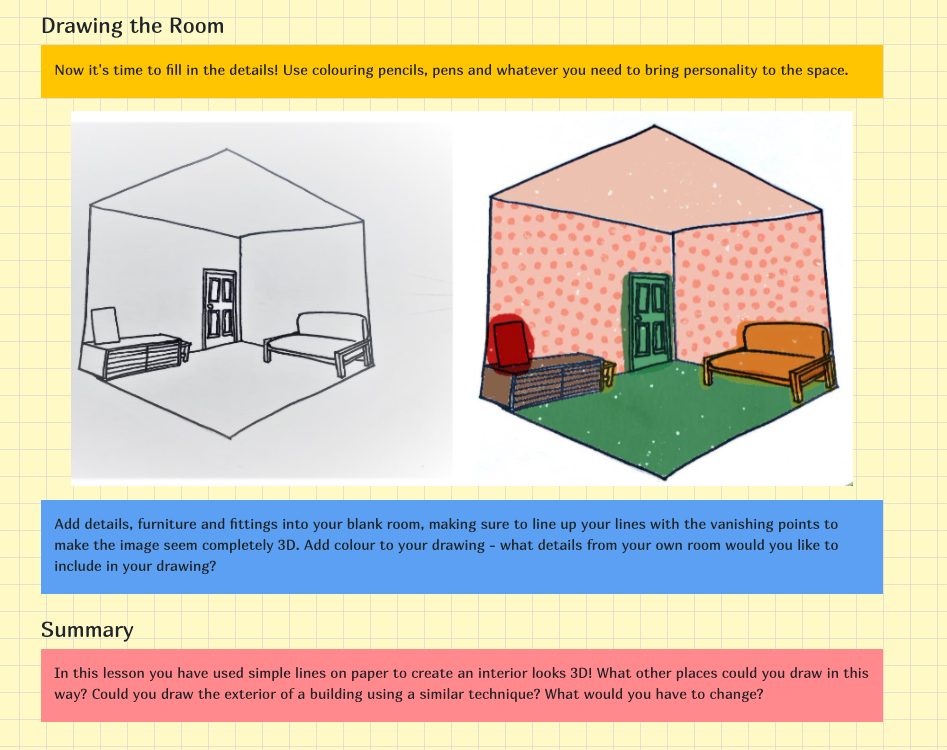 Drawing the Room

Now it's time to fill in the details! Use colouring pencils, pens and whatever you need to bring personality to the space.

Add details, furniture and fittings into your blank room, making sure to line up your lines with the vanishing points to make the image seem completely 3D. Add colour to your drawing - what details from your own room would you like to include in your drawing?

Summary

In this lesson you have used simple lines on paper to create an interior looks 3D! What other places could you draw in this way? Could you draw the exterior of a building using a similar technique? What would you have to change?