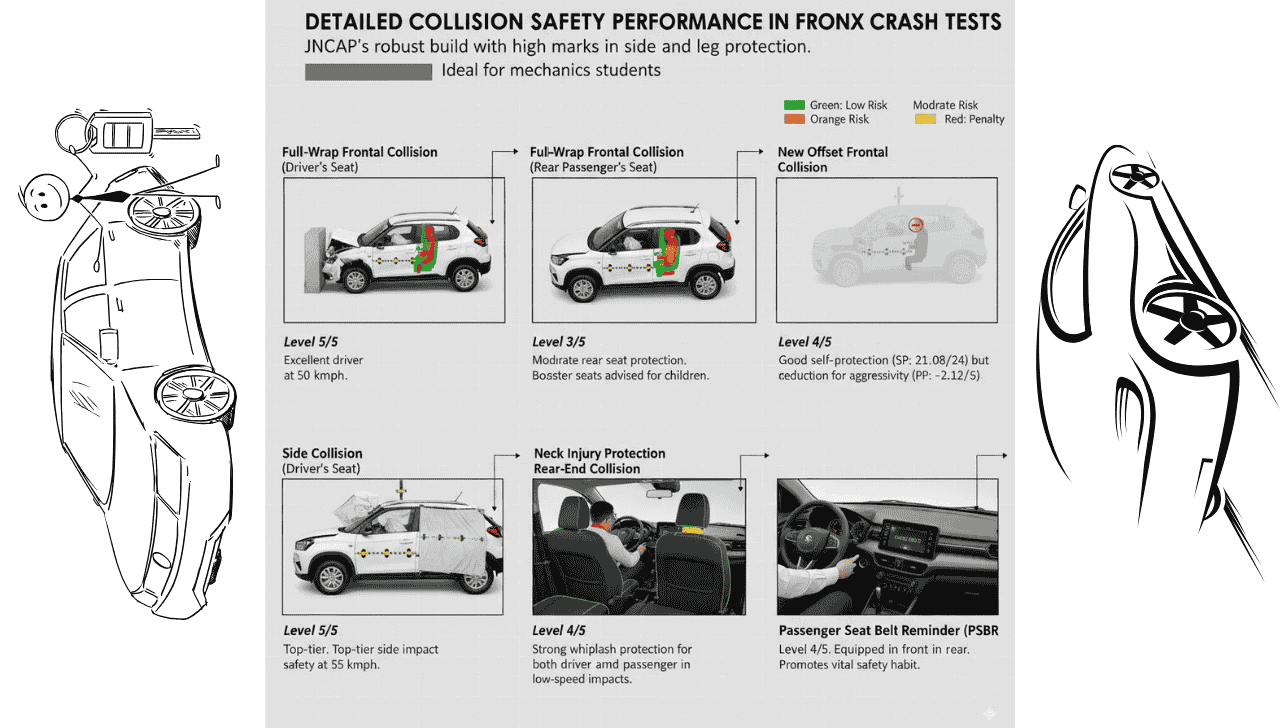 DETAILED COLLISION SAFETY PERFORMANCE IN FRONX CRASH TESTS

JNCAP's robust build with high marks in side and leg protection.

Ideal for mechanics students

Green: Low Risk
Modrate Risk
Orange Risk
Red: Penalty

Full-Wrap Frontal Collision
(Driver's Seat)

Level 5/5
Excellent driver at 50 kmph.

Full-Wrap Frontal Collision
(Rear Passenger's Seat)

Level 3/5
Modrate rear seat protection. Bosster seats advised for children.

New Offset Frontal Collision

Level 4/5
Good self-protection (SP: 21.08/24) but ceduction for aggressivity (PP: -2.12/5)

Side Collision
(Driver's Seat)

Level 5/5
Top-tier. Top-tier side impact safety at 55 kmph.

Neck Injury Protection
Rear-End Collision

Level 4/5
Strong whiplash protection for both driver amd passenger in low-speed impacts.

Passenger Seat Belt Reminder (PSBR

Level 4/5. Equipped in front in rear. Promotes vital safety habit.