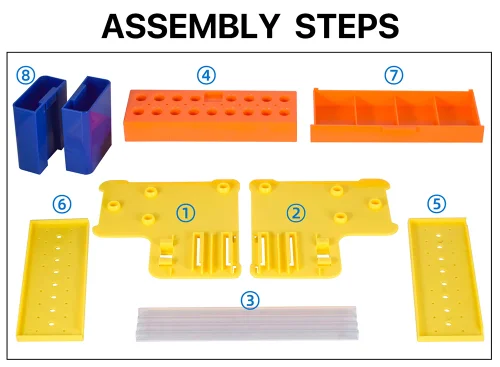 ASSEMBLY STEPS

⑧

④

⑦

⑥

①

②

⑤

③