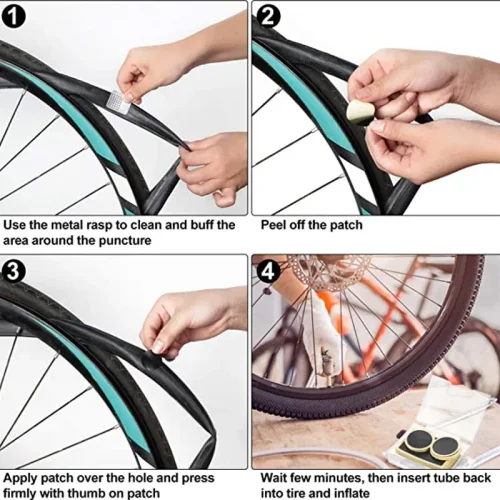 1

Use the metal rasp to clean and buff the area around the puncture

2

Peel off the patch

3

Apply patch over the hole and press firmly with thumb on patch

4

Wait few minutes, then insert tube back into tire and inflate