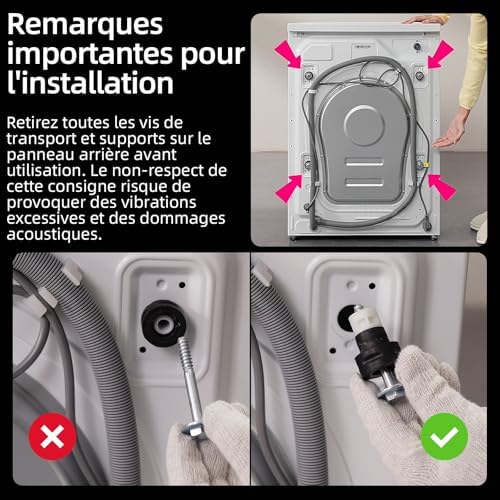 Remarques importantes pour l'installation

Retirez toutes les vis de transport et supports sur le panneau arrière avant utilisation. Le non-respect de cette consigne risque de provoquer des vibrations excessives et des dommages acoustiques.