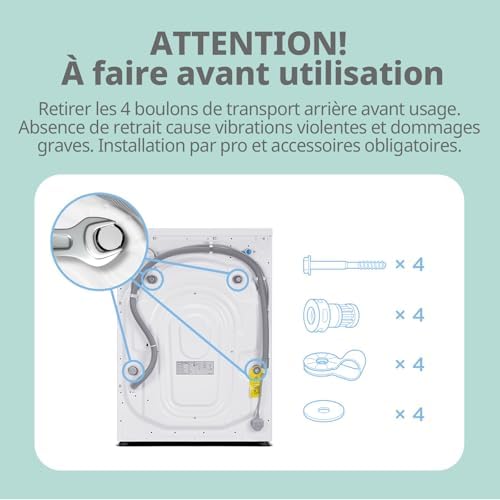 ATTENTION!
À faire avant utilisation

Retirer les 4 boulons de transport arrière avant usage. Absence de retrait cause vibrations violentes et dommages graves. Installation par pro et accessoires obligatoires.

× 4

× 4

× 4

× 4