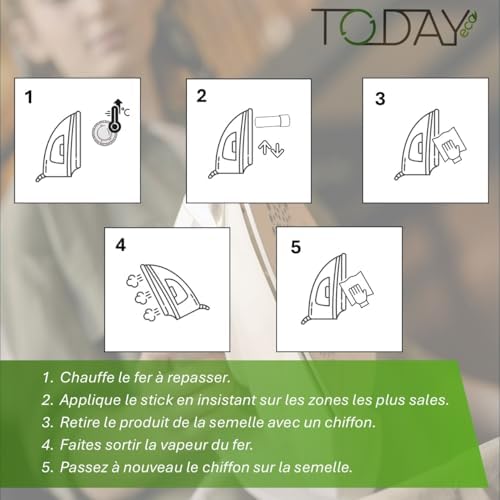 TODAY eco

1

°C

2

3

4

5

1. Chauffe le fer à repasser.
2. Applique le stick en insistant sur les zones les plus sales.
3. Retire le produit de la semelle avec un chiffon.
4. Faites sortir la vapeur du fer.
5. Passez à nouveau le chiffon sur la semelle.