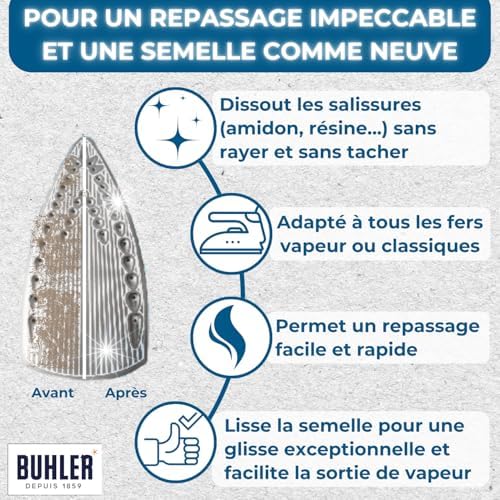 POUR UN REPASSAGE IMPECCABLE ET UNE SEMELLE COMME NEUVE

Dissout les salissures (amidon, résine...) sans rayer et sans tacher

Adapté à tous les fers vapeur ou classiques

Permet un repassage facile et rapide

Lisse la semelle pour une glisse exceptionnelle et facilite la sortie de vapeur

Avant Après

BUHLER
DEPUIS 1859