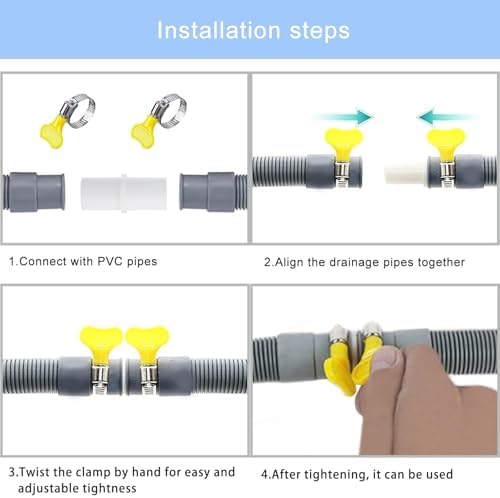 Installation steps

1.Connect with PVC pipes

2.Align the drainage pipes together

3.Twist the clamp by hand for easy and adjustable tightness

4.After tightening, it can be used