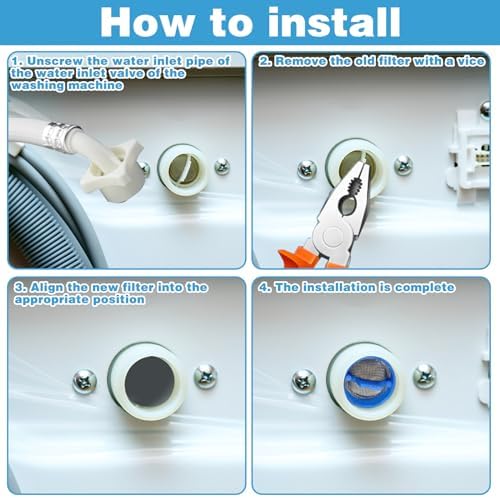 How to install

1. Unscrew the water inlet pipe of the water inlet valve of the washing machine

2. Remove the old filter with a vice

3. Align the new filter into the appropriate position

4. The installation is complete