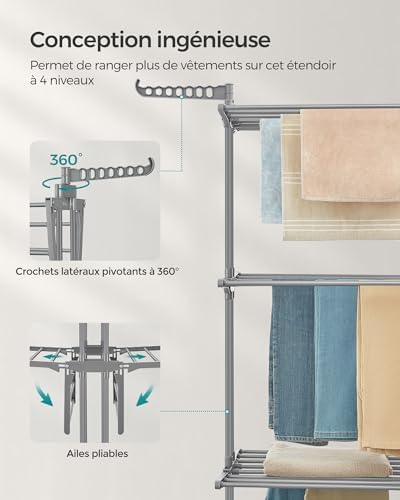 Conception ingénieuse

Permet de ranger plus de vêtements sur cet étendoir à 4 niveaux

360°

Crochets latéraux pivotants à 360°

Ailes pliables