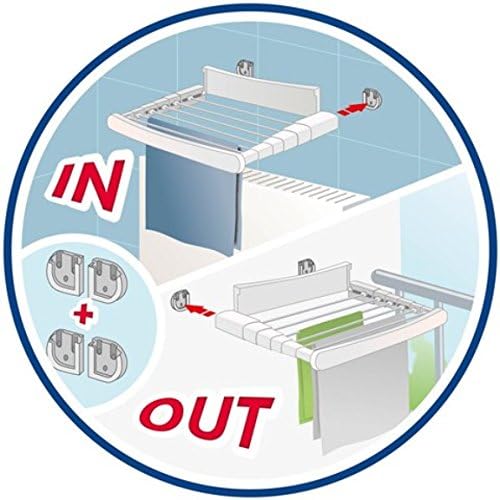 IN

+

OUT