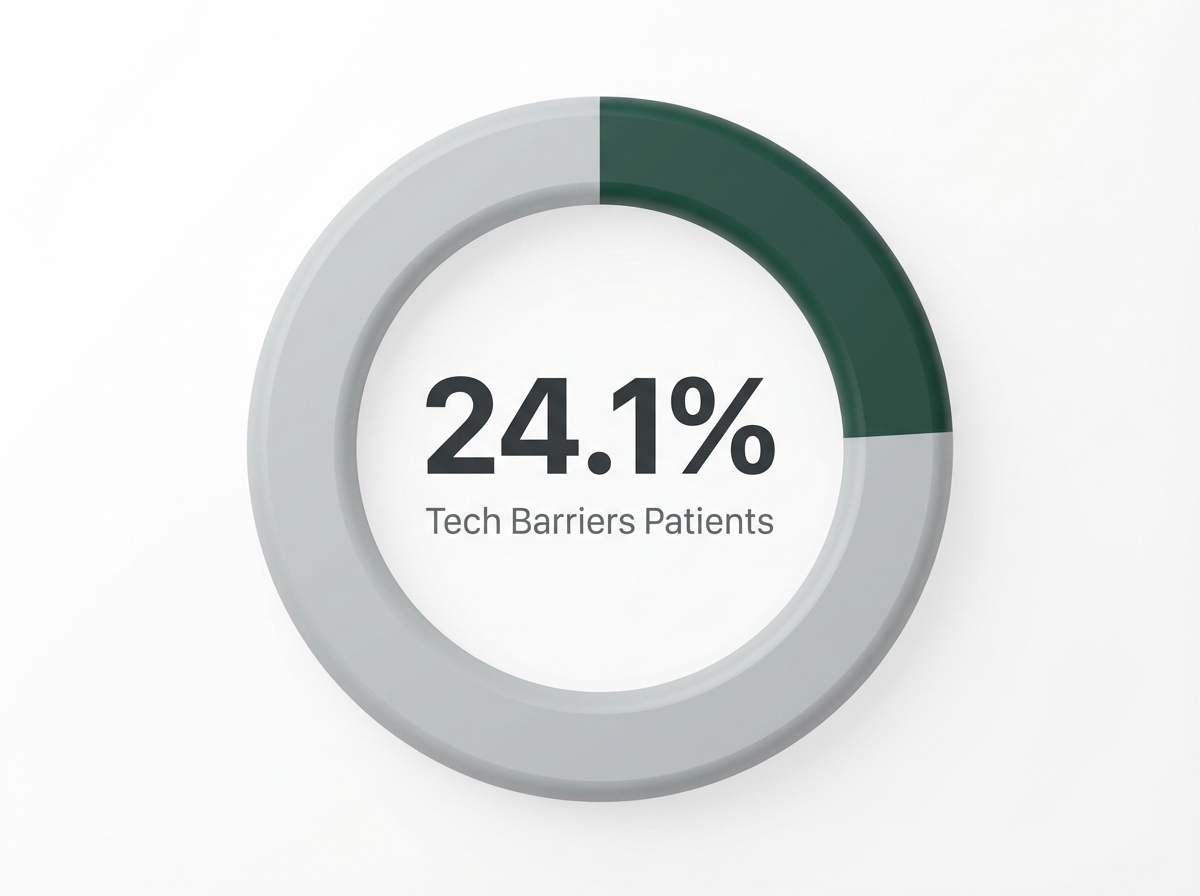 24.1%

Tech Barriers Patients