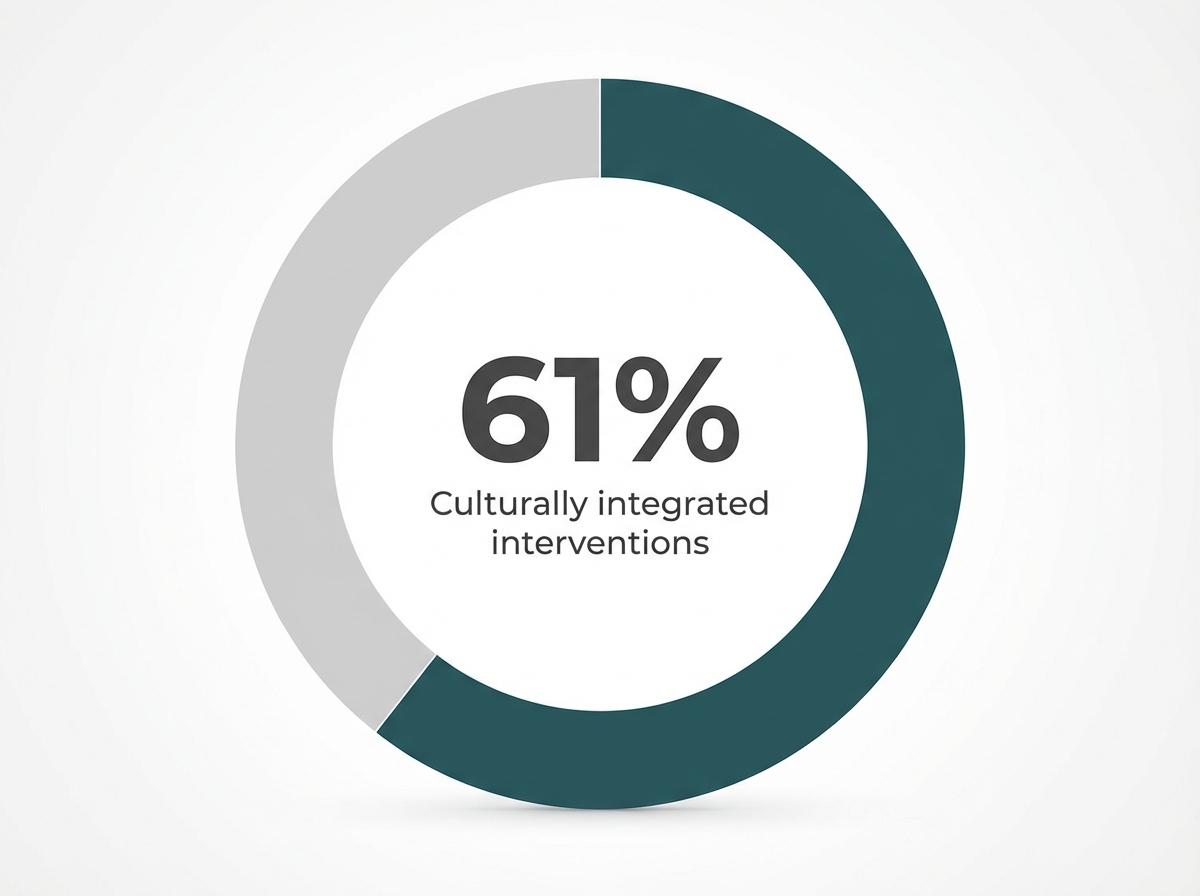 61%
Culturally integrated interventions