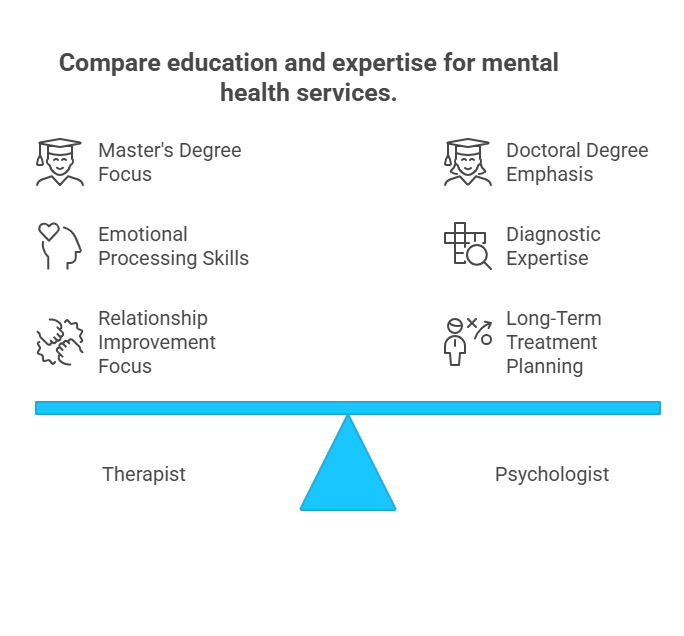 Compare education and expertise for mental health services.

Master's Degree Focus

Emotional Processing Skills

Relationship Improvement Focus

Doctoral Degree Emphasis

Diagnostic Expertise

Long-Term Treatment Planning

Therapist

Psychologist