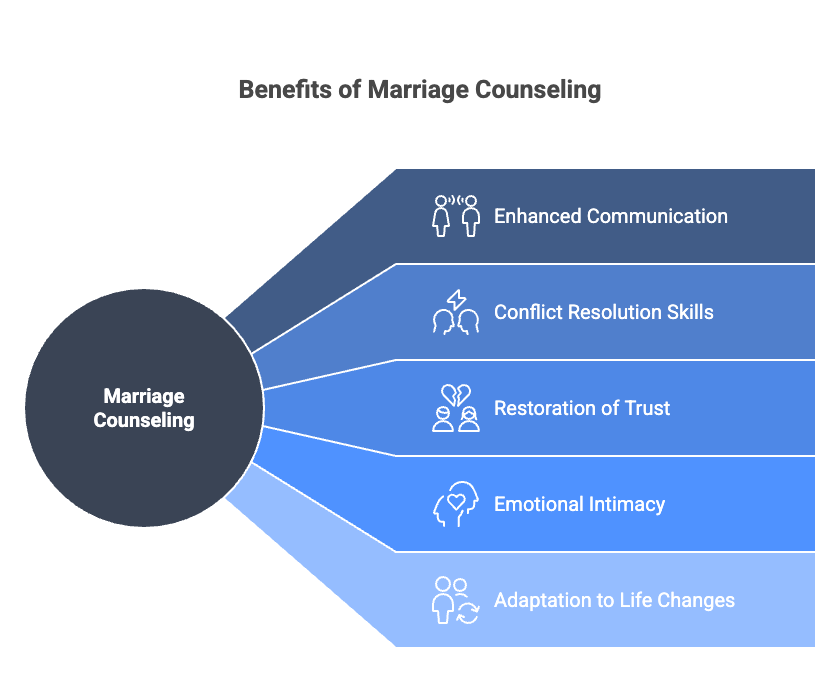 Benefits of Marriage Counseling

Marriage Counseling

Enhanced Communication

Conflict Resolution Skills

Restoration of Trust

Emotional Intimacy

Adaptation to Life Changes