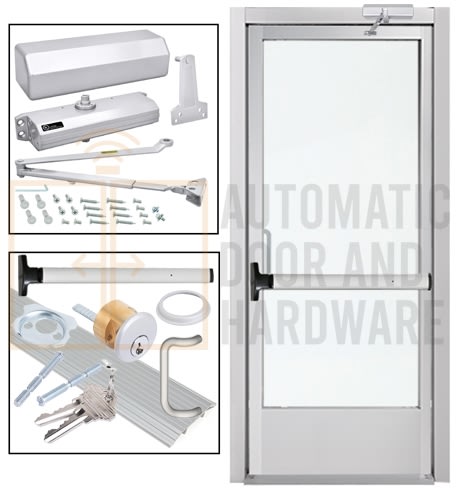 AUTOMATIC
DOOR AND
HARDWARE