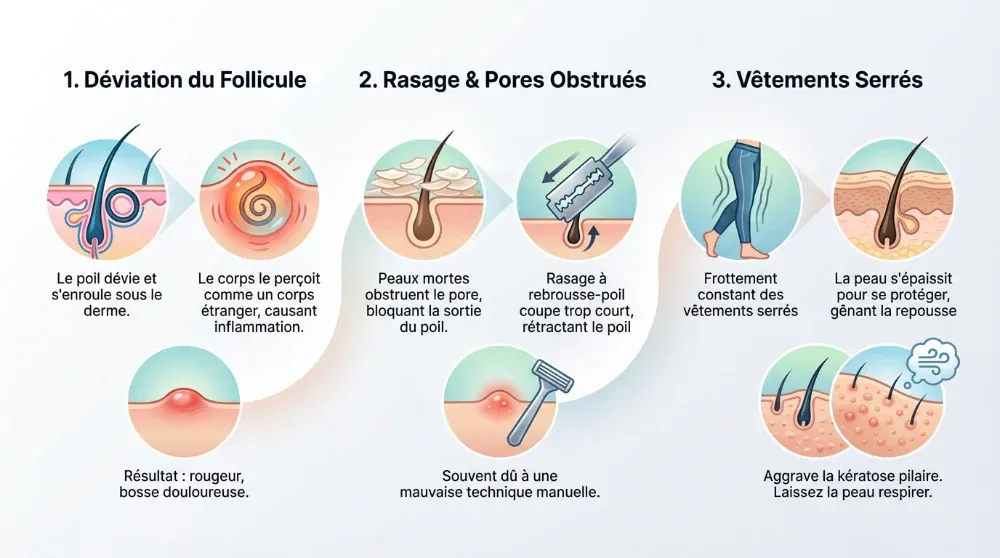 1. Déviation du Follicule

Le poil dévie et s'enroule sous le derme.

Le corps le perçoit comme un corps étranger, causant inflammation.

Résultat : rougeur, bosse douloureuse.

2. Rasage & Pores Obstrués

Peaux mortes obstruent le pore, bloquant la sortie du poil.

Rasage à rebrousse-poil coupe trop court, rétractant le poil

Souvent dû à une mauvaise technique manuelle.

3. Vêtements Serrés

Frottement constant des vêtements serrés

La peau s'épaissit pour se protéger, gênant la repousse

Aggrave la kératose pilaire. Laissez la peau respirer.