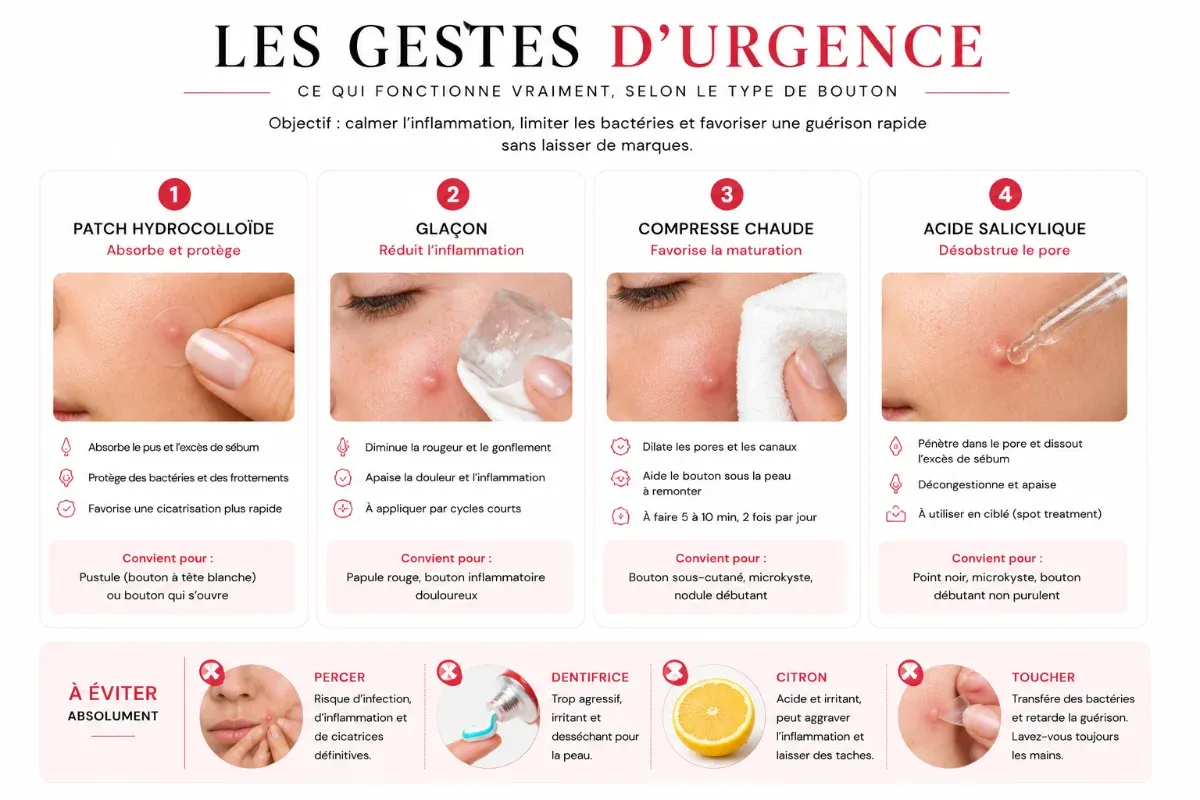 LES GESTES D'URGENCE

CE QUI FONCTIONNE VRAIMENT, SELON LE TYPE DE BOUTON

Objectif : calmer l'inflammation, limiter les bactéries et favoriser une guérison rapide sans laisser de marques.

1
PATCH HYDROCOLLOÏDE
Absorbe et protège

Absorbe le pus et l'excès de sébum
Protège des bactéries et des frottements
Favorise une cicatrisation plus rapide

Convient pour :
Pustule (bouton à tête blanche) ou bouton qui s'ouvre

2
GLAÇON
Réduit l'inflammation

Diminue la rougeur et le gonflement
Apaise la douleur et l'inflammation
À appliquer par cycles courts

Convient pour :
Papule rouge, bouton inflammatoire douloureux

3
COMPRESSE CHAUDE
Favorise la maturation

Dilate les pores et les canaux
Aide le bouton sous la peau à remonter
À faire 5 à 10 min, 2 fois par jour

Convient pour :
Bouton sous-cutané, microkyste, nodule débutant

4
ACIDE SALICYLIQUE
Désobstrue le pore

Pénètre dans le pore et dissout l'excès de sébum
Décongestionne et apaise
À utiliser en ciblé (spot treatment)

Convient pour :
Point noir, microkyste, bouton débutant non purulent

À ÉVITER
ABSOLUMENT

PERCER
Risque d'infection, d'inflammation et de cicatrices définitives.

DENTIFRICE
Trop agressif, irritant et desséchant pour la peau.

CITRON
Acide et irritant, peut aggraver l'inflammation et laisser des taches.

TOUCHER
Transfère des bactéries et retarde la guérison. Lavez-vous toujours les mains.