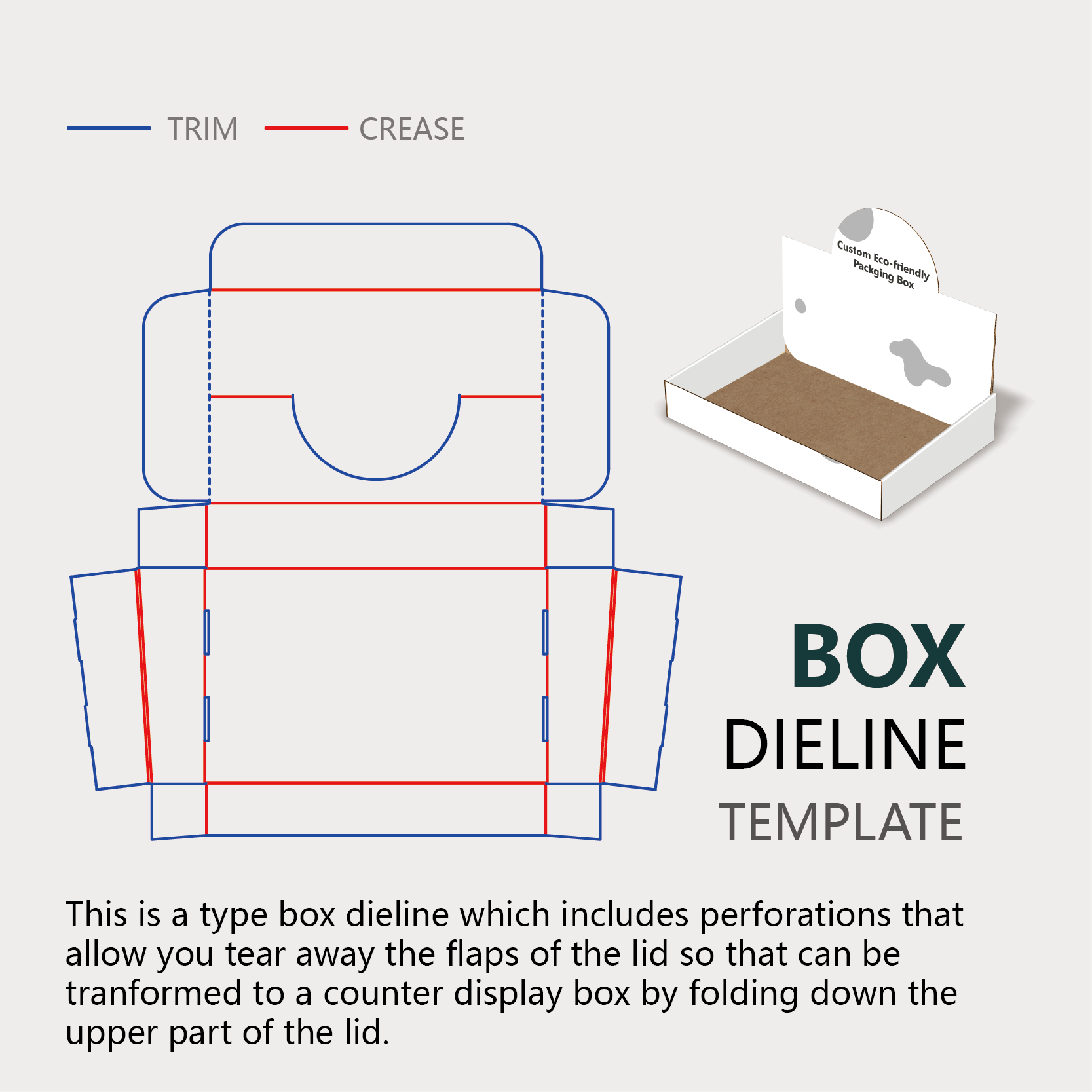 TRIM CREASE

Custom Eco-friendly Packging Box

BOX
DIELINE
TEMPLATE

This is a type box dieline which includes perforations that allow you tear away the flaps of the lid so that can be tranformed to a counter display box by folding down the upper part of the lid.