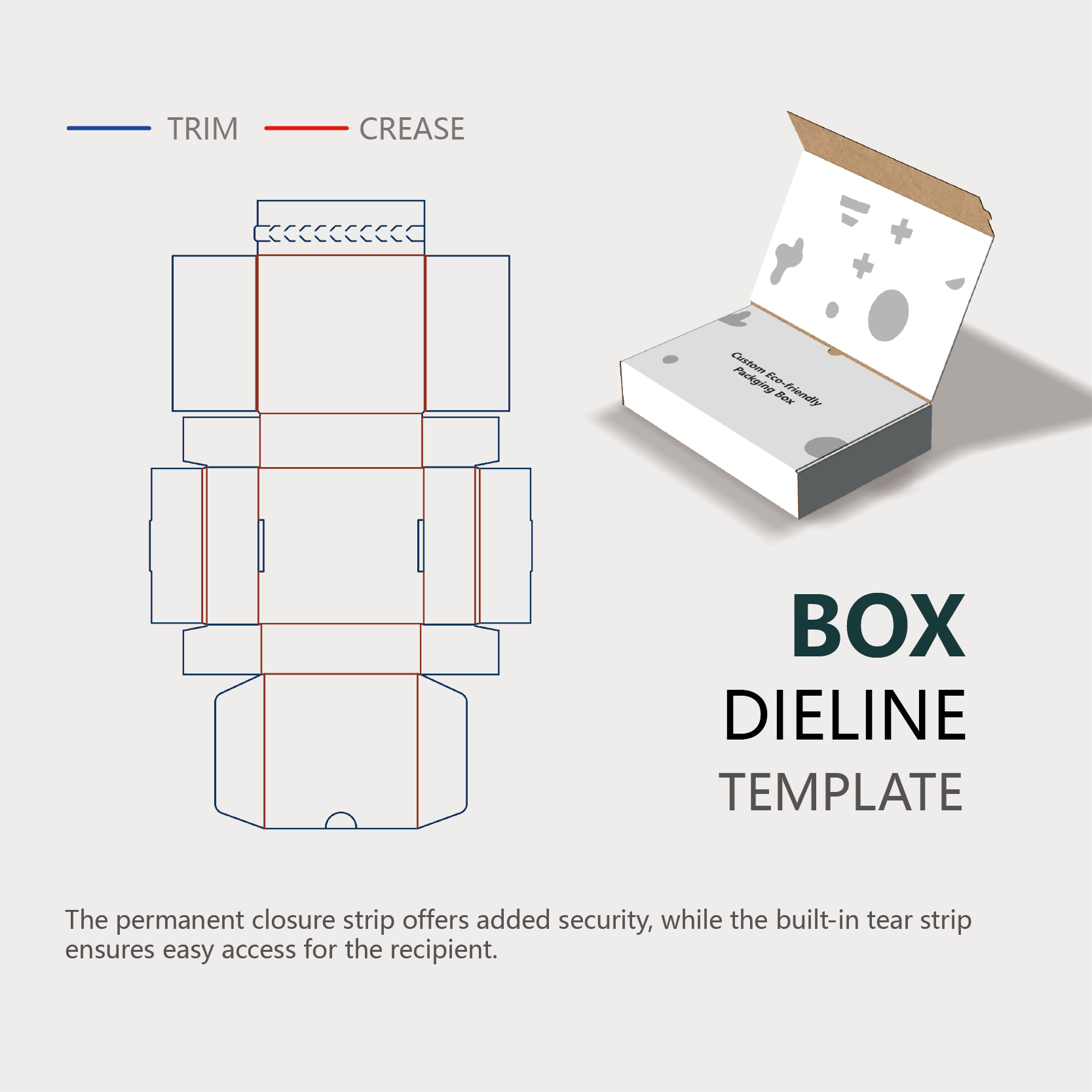 TRIM CREASE

Custom Eco-friendly Packging Box

BOX
DIELINE
TEMPLATE

The permanent closure strip offers added security, while the built-in tear strip ensures easy access for the recipient.