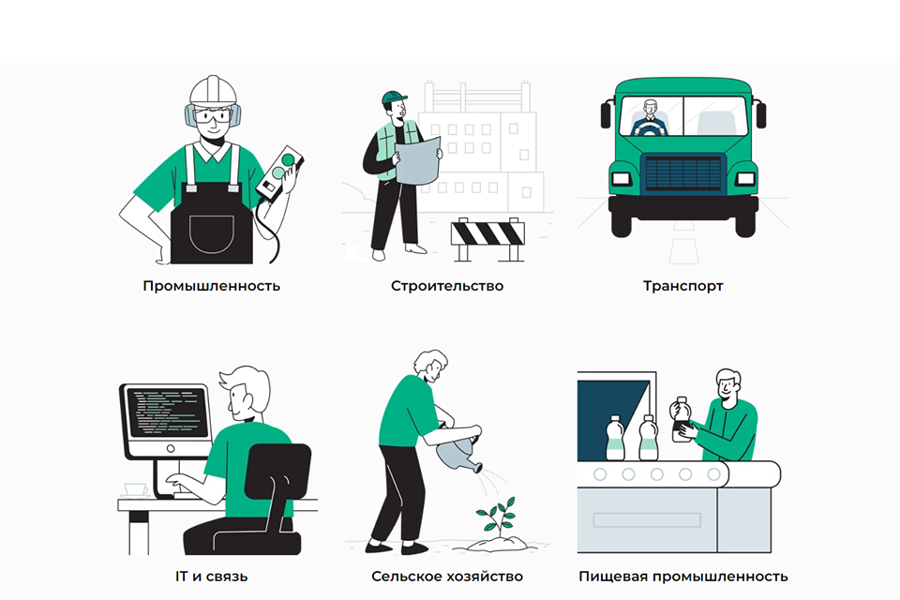 Промышленность

Строительство

Транспорт

IT и связь

Сельское хозяйство

Пищевая промышленность