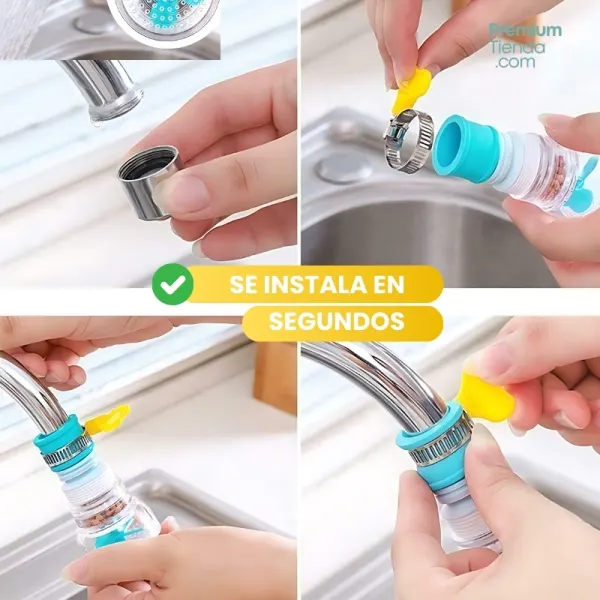 Premium
Tienda
.com

SE INSTALA EN
SEGUNDOS