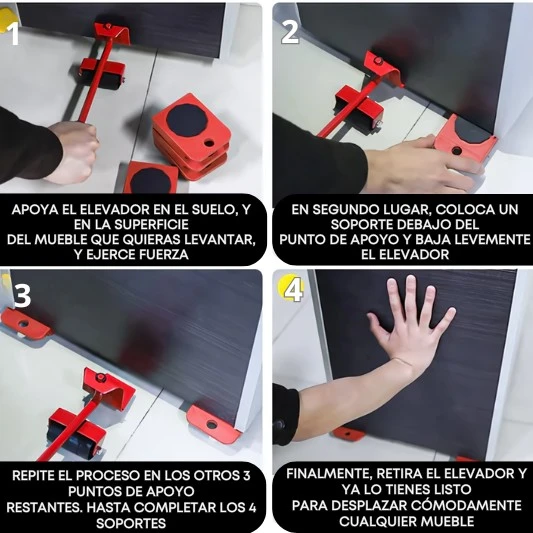 1

APOYA EL ELEVADOR EN EL SUELO, Y EN LA SUPERFICIE DEL MUEBLE QUE QUIERAS LEVANTAR, Y EJERCE FUERZA

2

EN SEGUNDO LUGAR, COLOCA UN SOPORTE DEBAJO DEL PUNTO DE APOYO Y BAJA LEVEMENTE EL ELEVADOR

3

REPITE EL PROCESO EN LOS OTROS 3 PUNTOS DE APOYO RESTANTES. HASTA COMPLETAR LOS 4 SOPORTES

4

FINALMENTE, RETIRA EL ELEVADOR Y YA LO TIENES LISTO PARA DESPLAZAR CÓMODAMENTE CUALQUIER MUEBLE