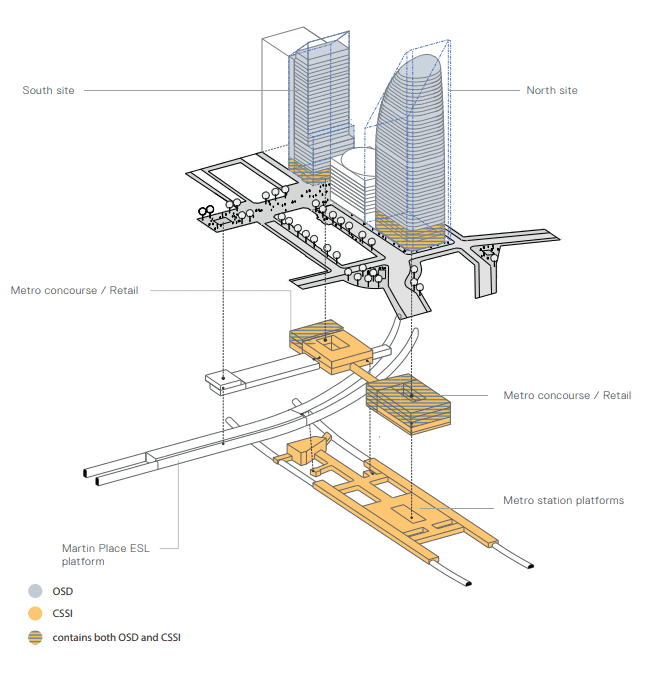 South site

North site

Metro concourse / Retail

Metro concourse / Retail

Metro station platforms

Martin Place ESL platform

OSD

CSSI

contains both OSD and CSSI