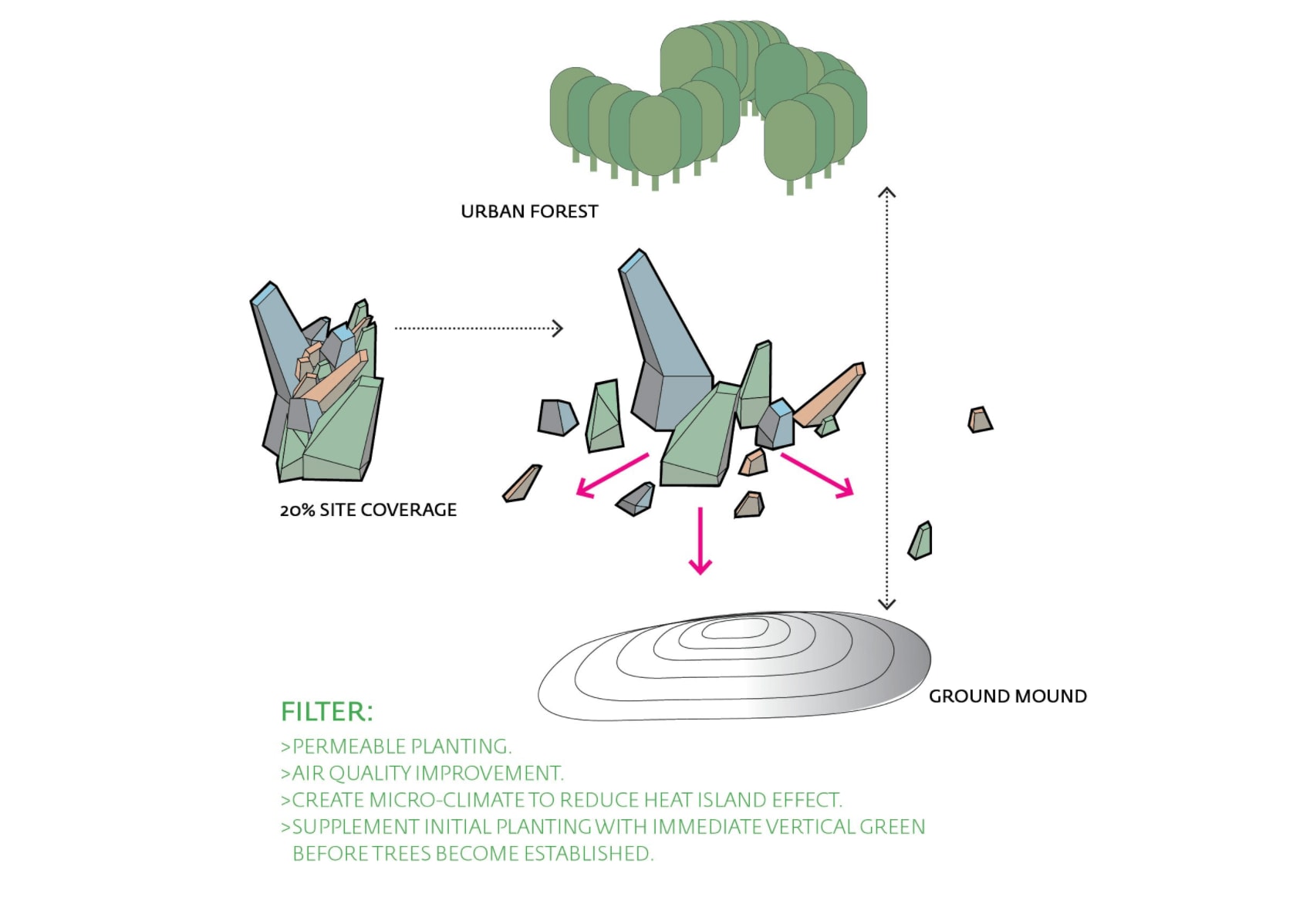 URBAN FOREST

20% SITE COVERAGE

GROUND MOUND

FILTER:

>PERMEABLE PLANTING.
>AIR QUALITY IMPROVEMENT.
>CREATE MICRO-CLIMATE TO REDUCE HEAT ISLAND EFFECT.
>SUPPLEMENT INITIAL PLANTING WITH IMMEDIATE VERTICAL GREEN BEFORE TREES BECOME ESTABLISHED.