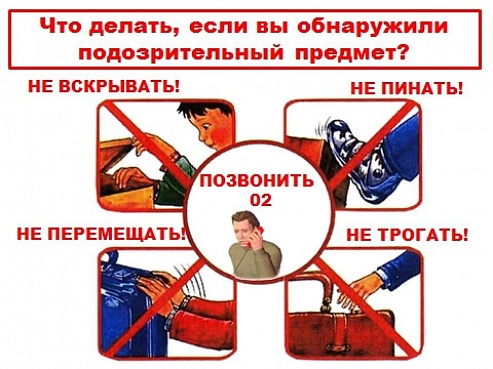 Что делать, если вы обнаружили подозрительный предмет?

НЕ ВСКРЫВАТЬ!

НЕ ПИНАТЬ!

ПОЗВОНИТЬ 02

НЕ ПЕРЕМЕЩАТЬ!

НЕ ТРОГАТЬ!