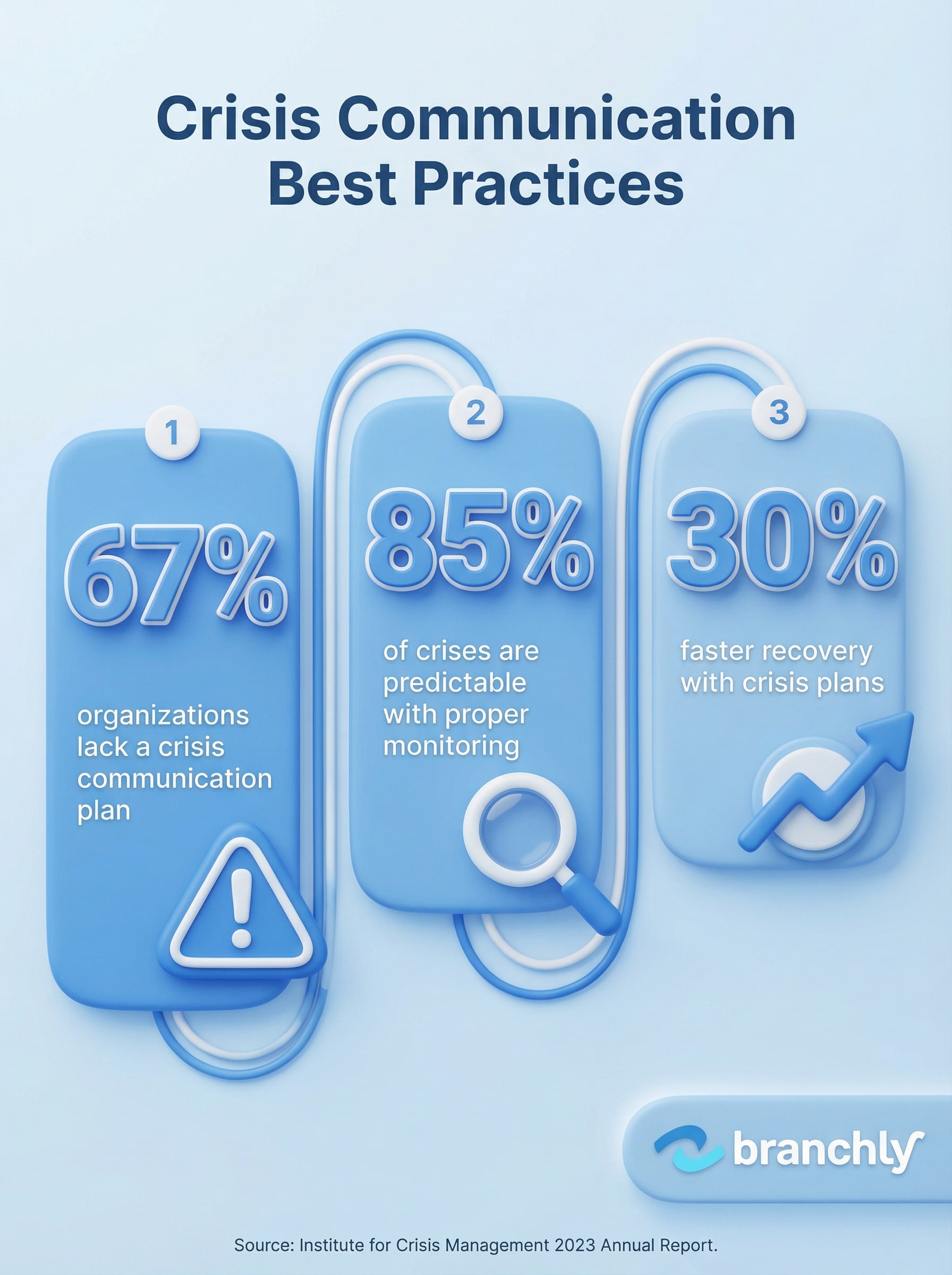 Crisis Communication Best Practices

1

67%

organizations lack a crisis communication plan

2

85%

of crises are predictable with proper monitoring

3

30%

faster recovery with crisis plans

branchly

Source: Institute for Crisis Management 2023 Annual Report.